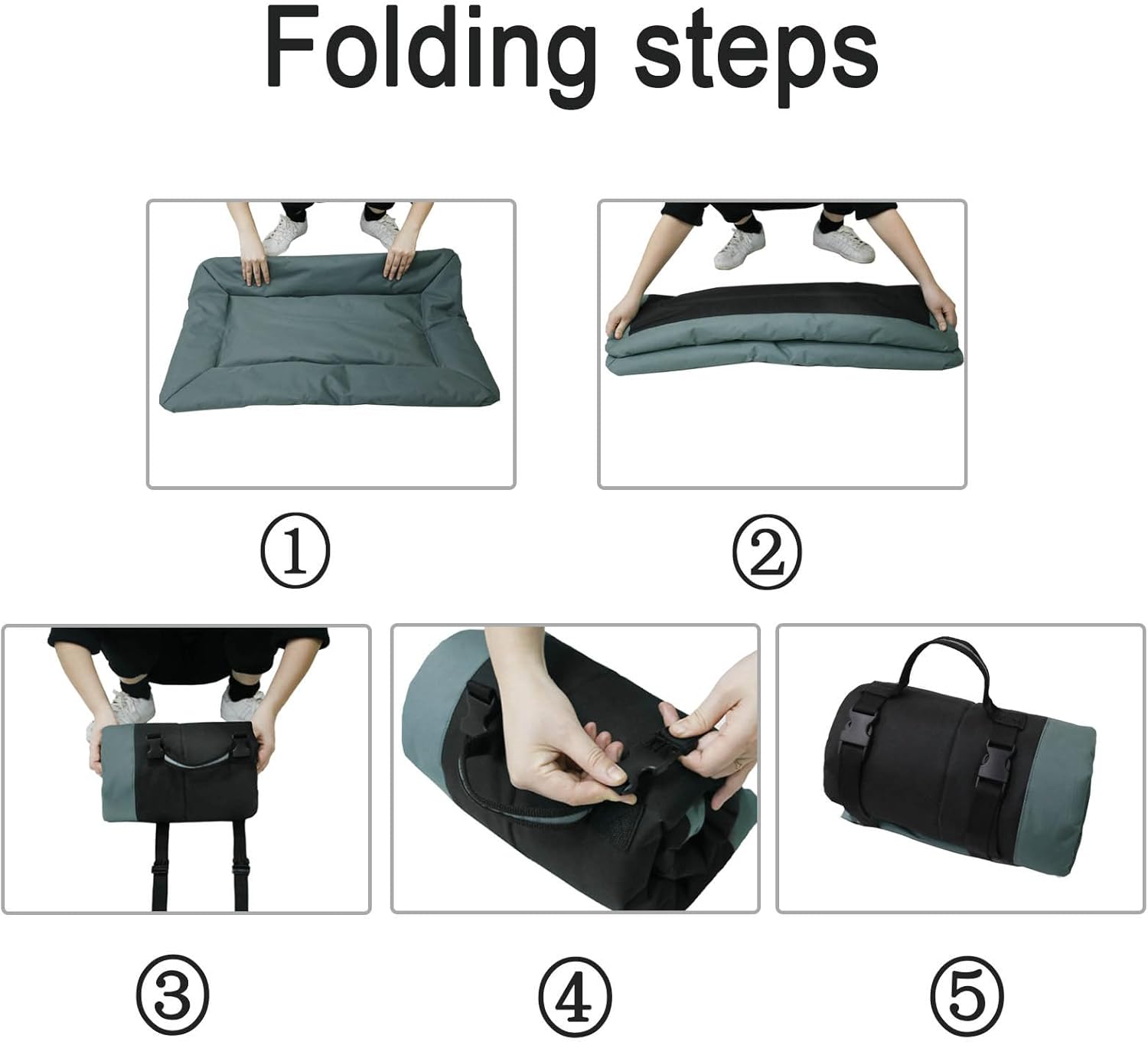 Folding steps

①

②

③

④

⑤