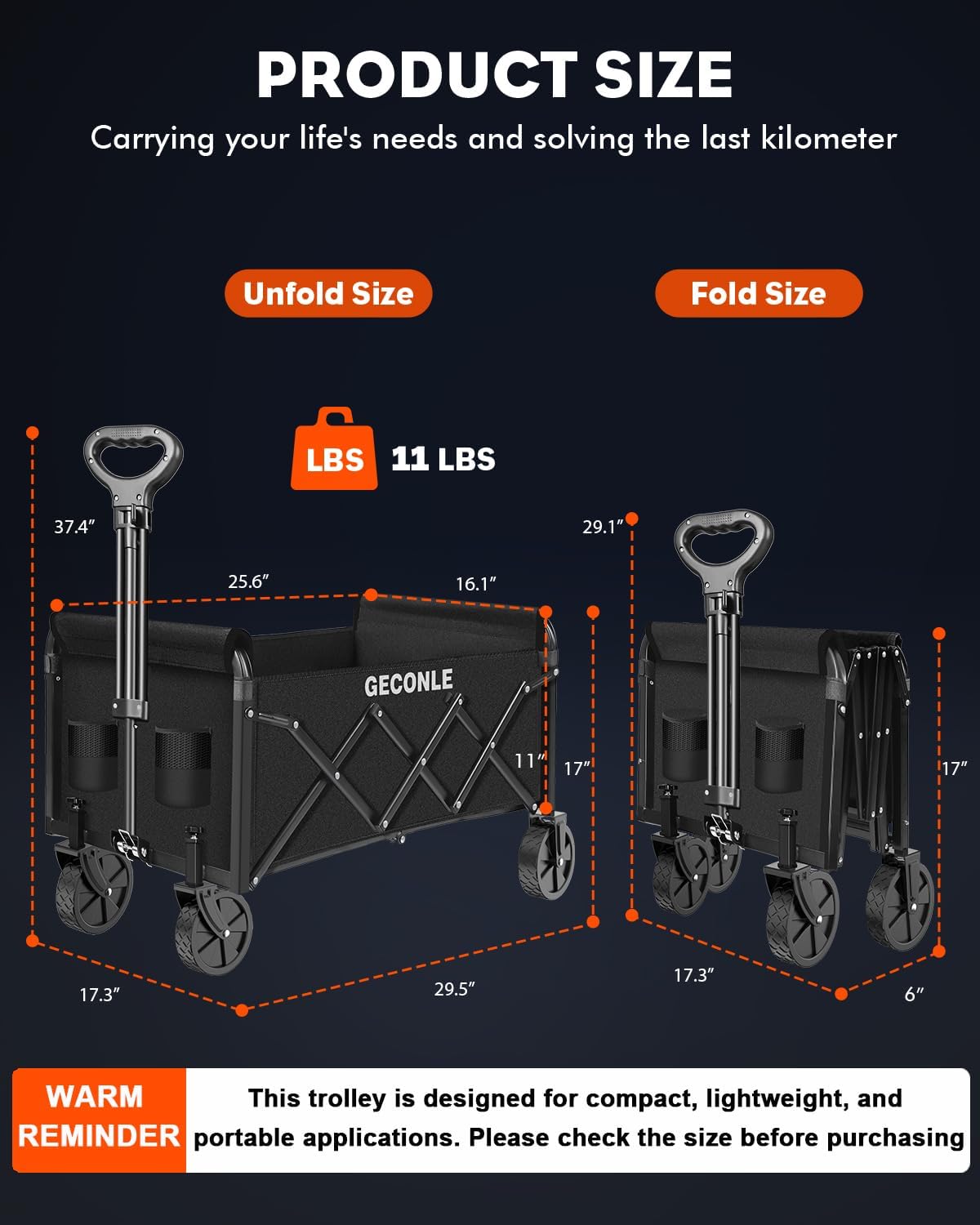 PRODUCT SIZE

Carrying your life's needs and solving the last kilometer

Unfold Size

Fold Size

LBS 11 LBS

37.4″

25.6″

16.1″

GECONLE

11″

17″

17.3″

29.5″

29.1″

17″

17.3″

6″

WARM REMINDER

This trolley is designed for compact, lightweight, and portable applications. Please check the size before purchasing