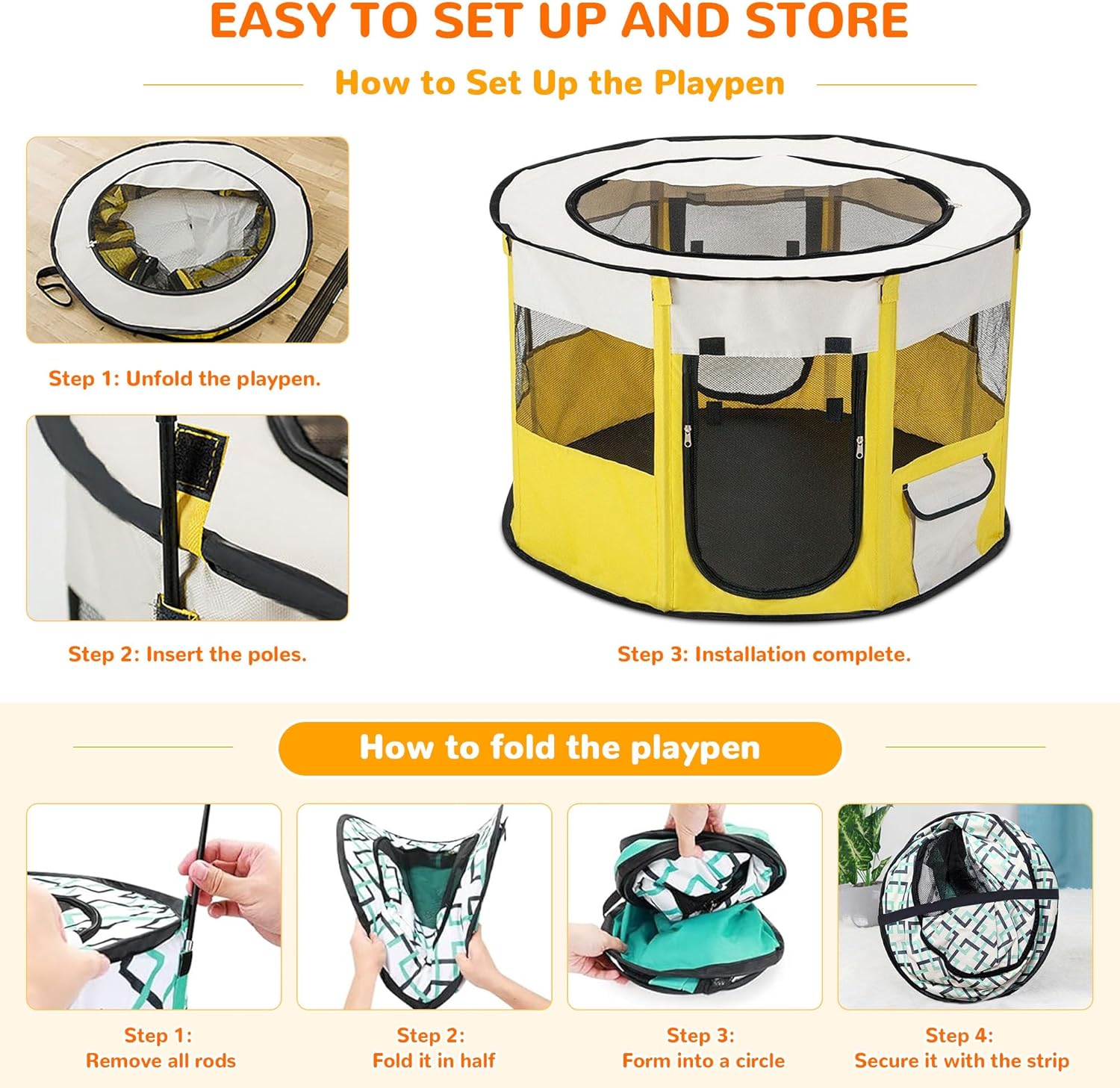 EASY TO SET UP AND STORE

How to Set Up the Playpen

Step 1: Unfold the playpen.

Step 2: Insert the poles.

Step 3: Installation complete.

How to fold the playpen

Step 1:
Remove all rods

Step 2:
Fold it in half

Step 3:
Form into a circle

Step 4:
Secure it with the strip