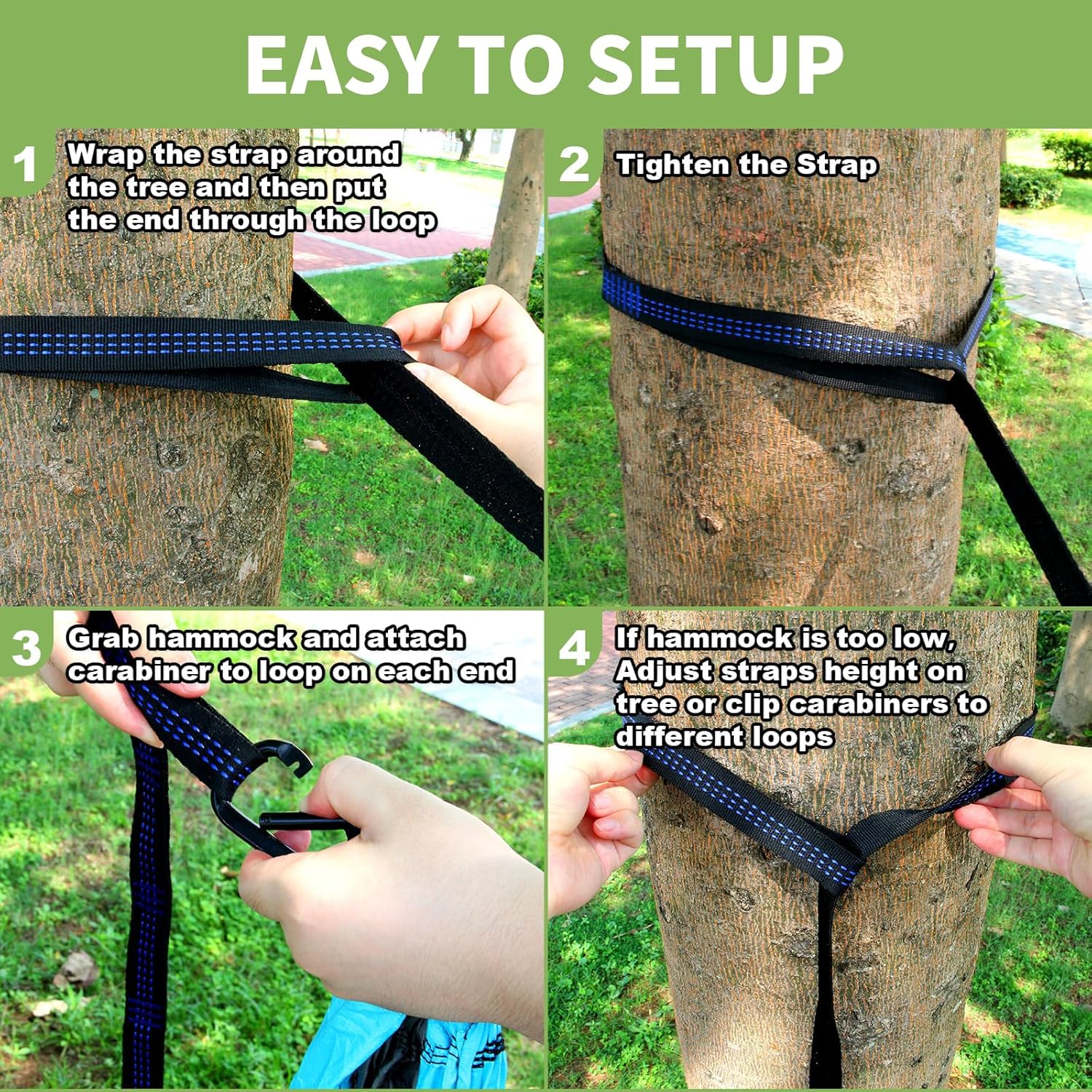 EASY TO SETUP

1 Wrap the strap around the tree and then put the end through the loop

2 Tighten the Strap

3 Grab hammock and attach carabiner to loop on each end

4 If hammock is too low, Adjust straps height on tree or clip carabiners to different loops