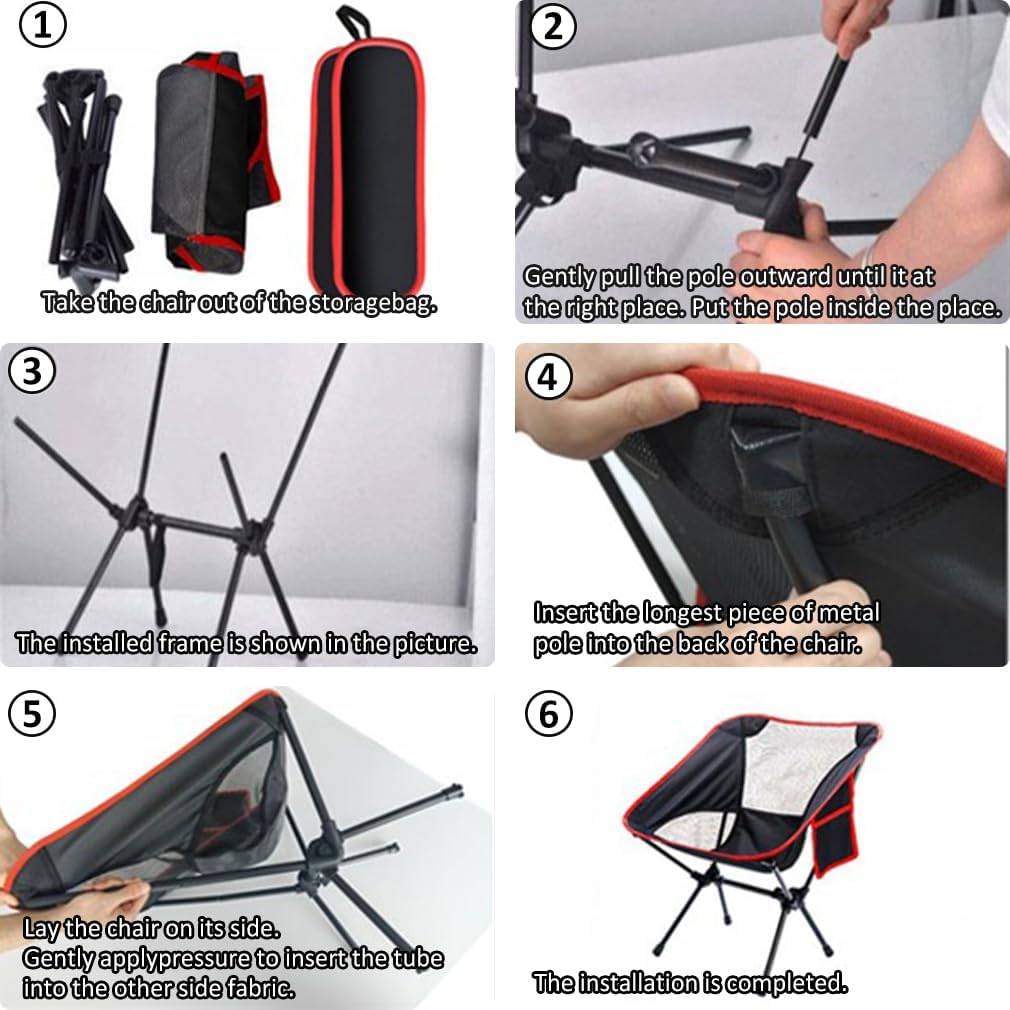 ①
Take the chair out of the storagebag.

②
Gently pull the pole outward until it at the right place. Put the pole inside the place.

③
The installed frame is shown in the picture.

④
Insert the longest piece of metal pole into the back of the chair.

⑤
Lay the chair on its side.
Gently applypressure to insert the tube into the other side fabric.

⑥
The installation is completed.