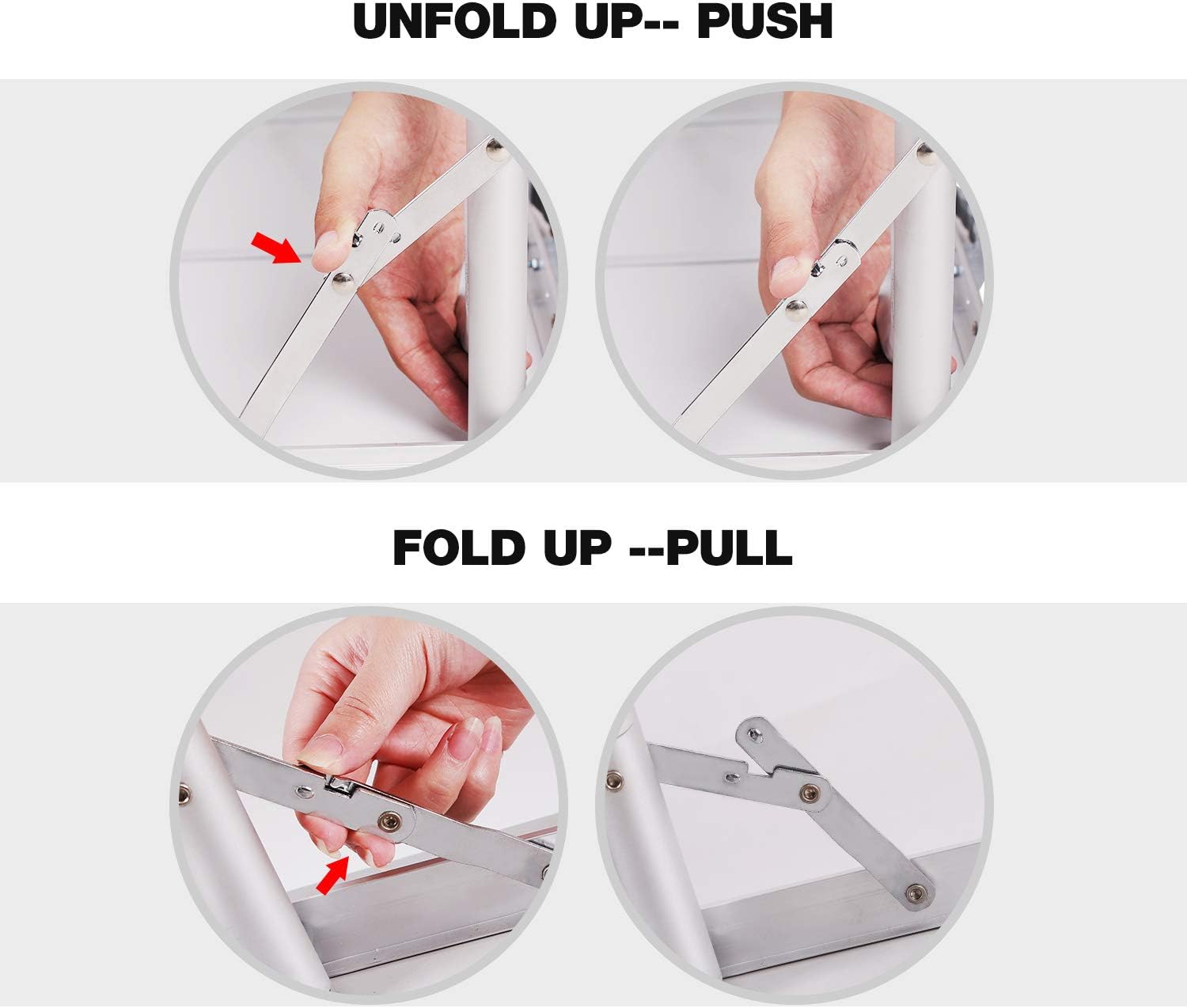 UNFOLD UP-- PUSH

FOLD UP --PULL