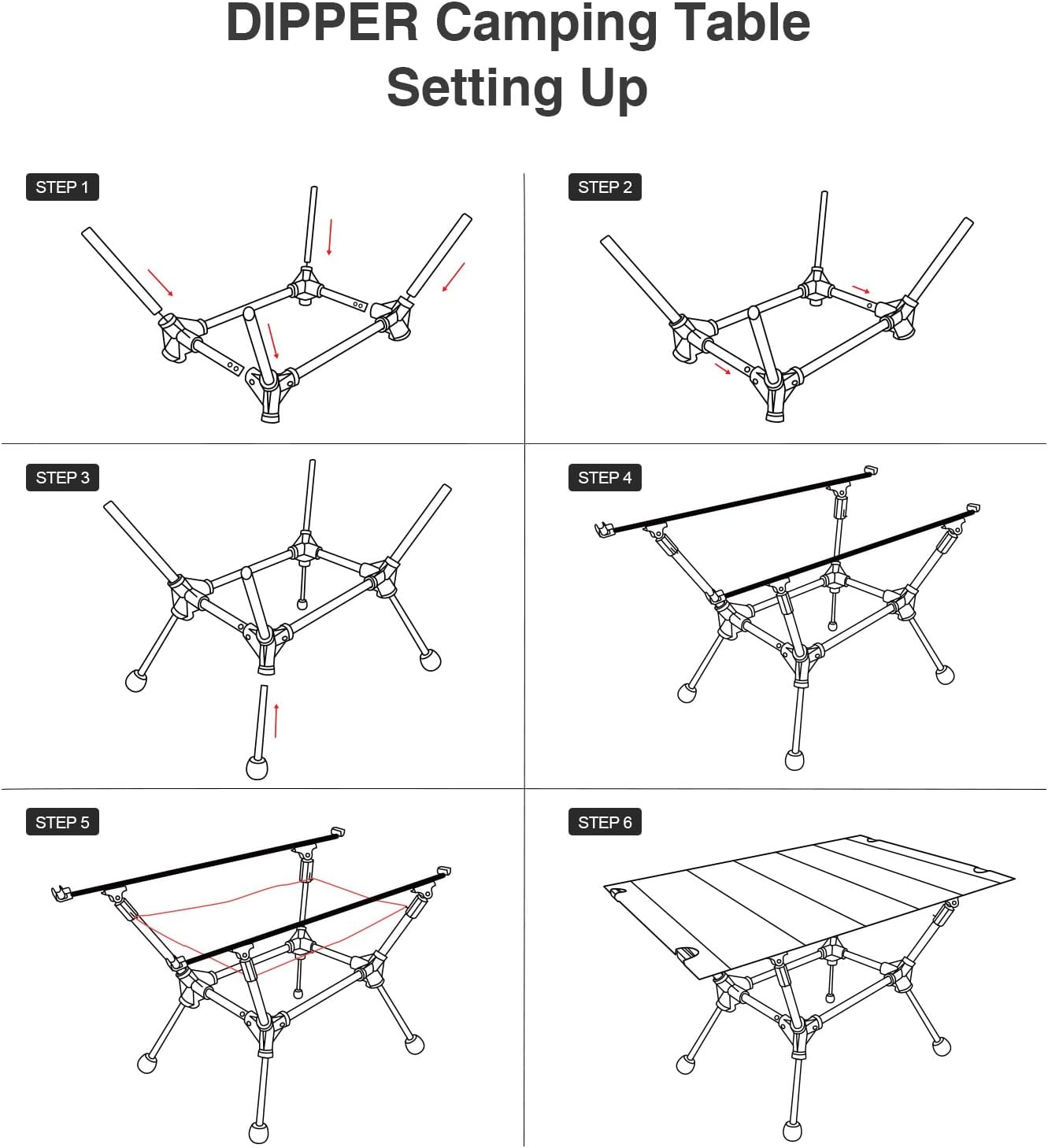 DIPPER Camping Table
Setting Up

STEP 1

STEP 2

STEP 3

STEP 4

STEP 5

STEP 6