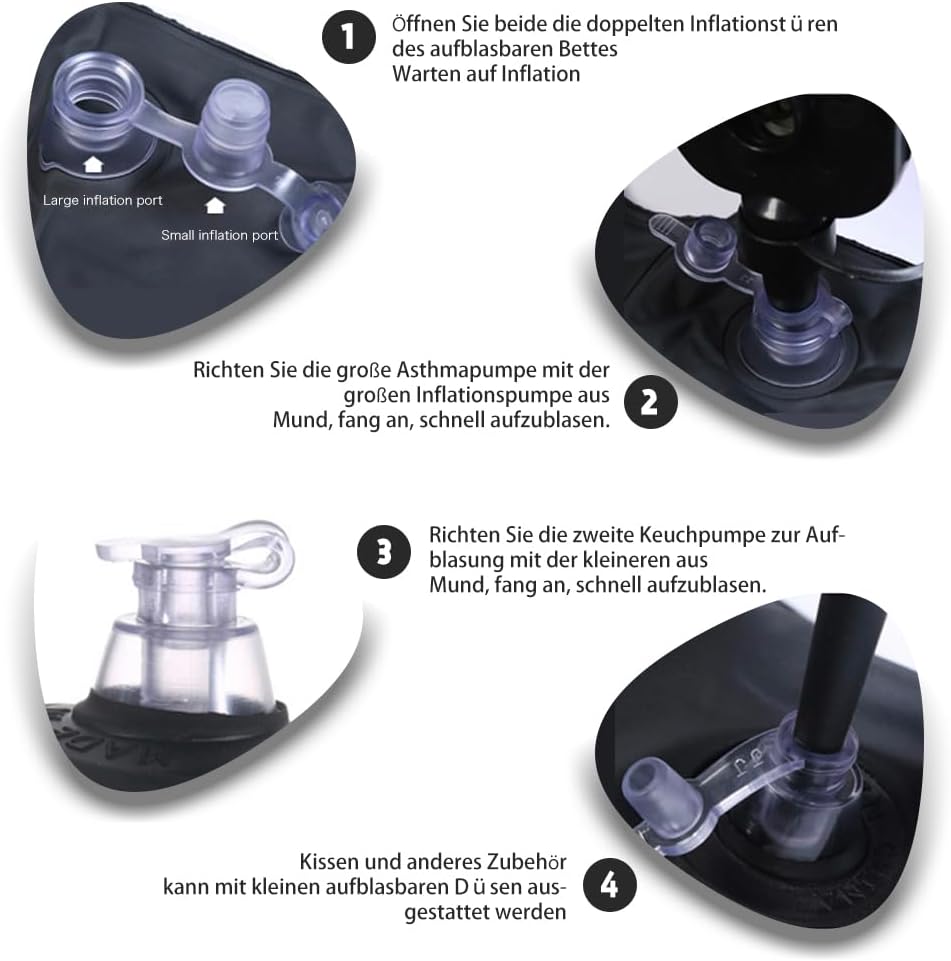 1

Öffnen Sie beide die doppelten Inflationst ü ren des aufblasbaren Bettes Warten auf Inflation

Large inflation port

Small inflation port

Richten Sie die große Asthmapumpe mit der großen Inflationspumpe aus Mund, fang an, schnell aufzublasen.

2

3

Richten Sie die zweite Keuchpumpe zur Aufblasung mit der kleineren aus Mund, fang an, schnell aufzublasen.

Kissen und anderes Zubehör kann mit kleinen aufblasbaren D ü sen ausgestattet werden

4