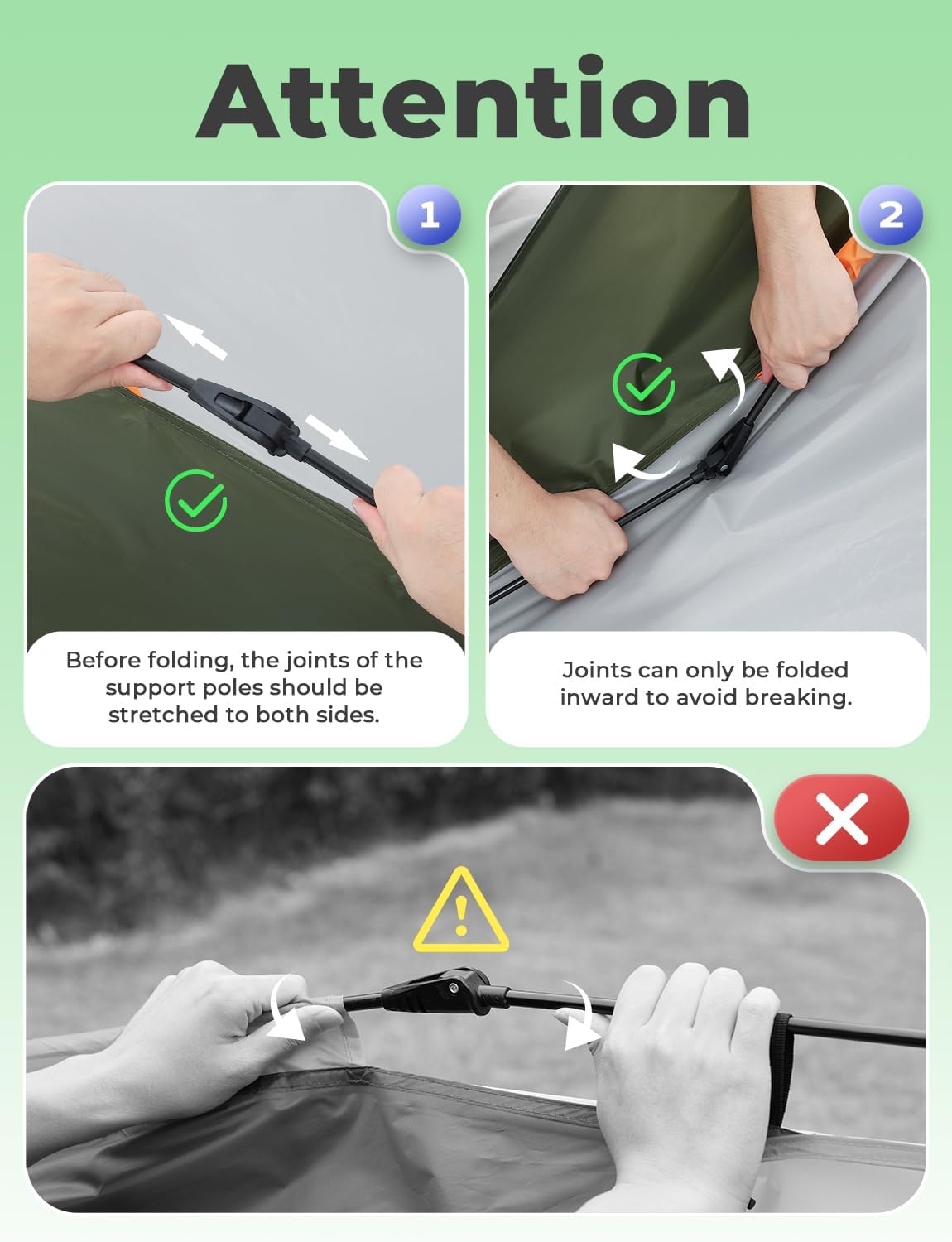 Attention

1

Before folding, the joints of the support poles should be stretched to both sides.

2

Joints can only be folded inward to avoid breaking.