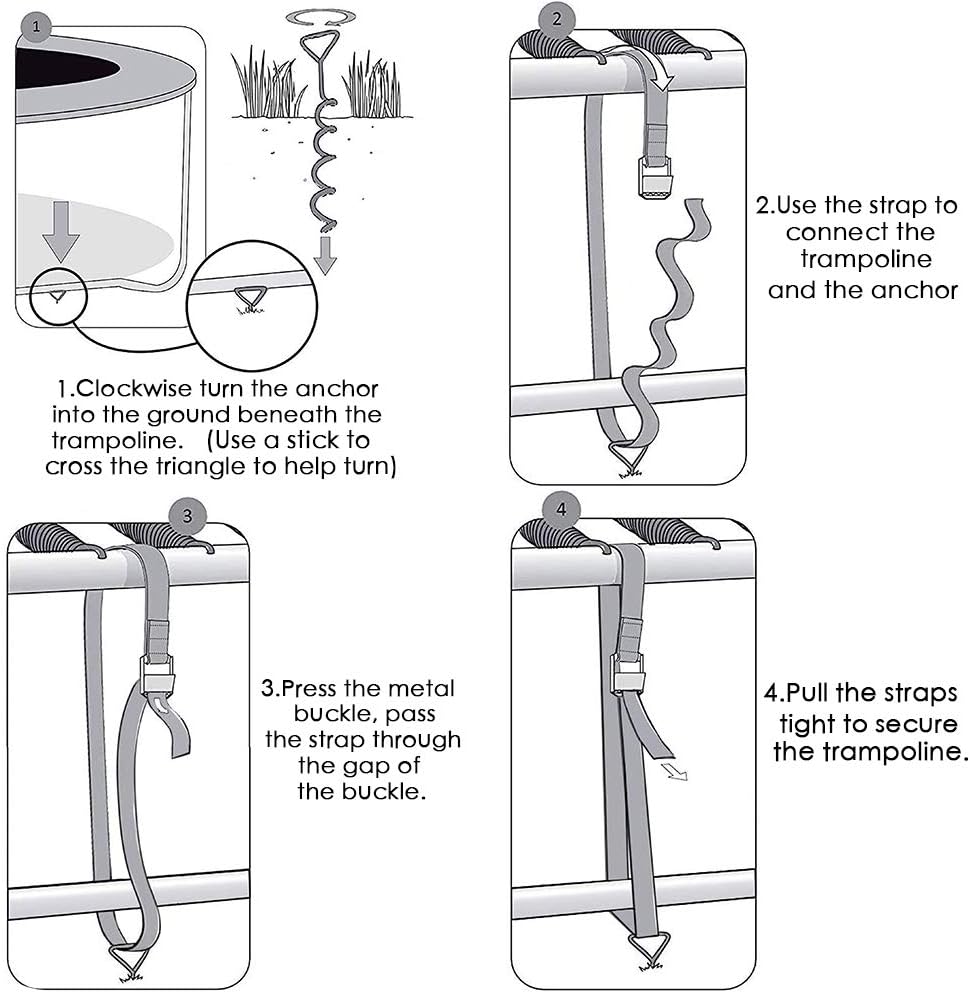 1

1.Clockwise turn the anchor into the ground beneath the trampoline. (Use a stick to cross the triangle to help turn)

2

2.Use the strap to connect the trampoline and the anchor

3

3.Press the metal buckle, pass the strap through the gap of the buckle.

4

4.Pull the straps tight to secure the trampoline.