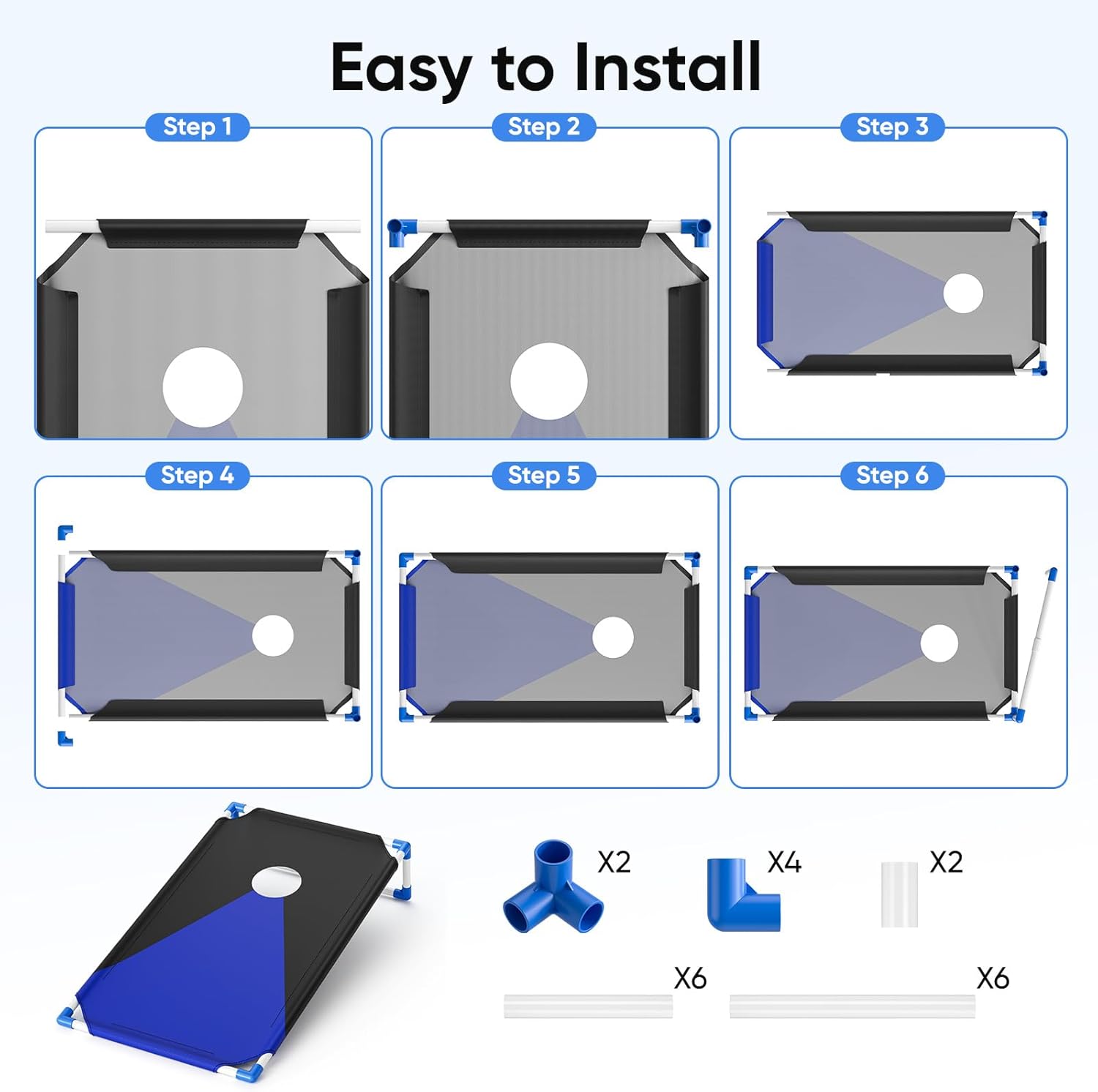 Easy to Install

Step 1

Step 2

Step 3

Step 4

Step 5

Step 6

X2

X4

X2

X6

X6