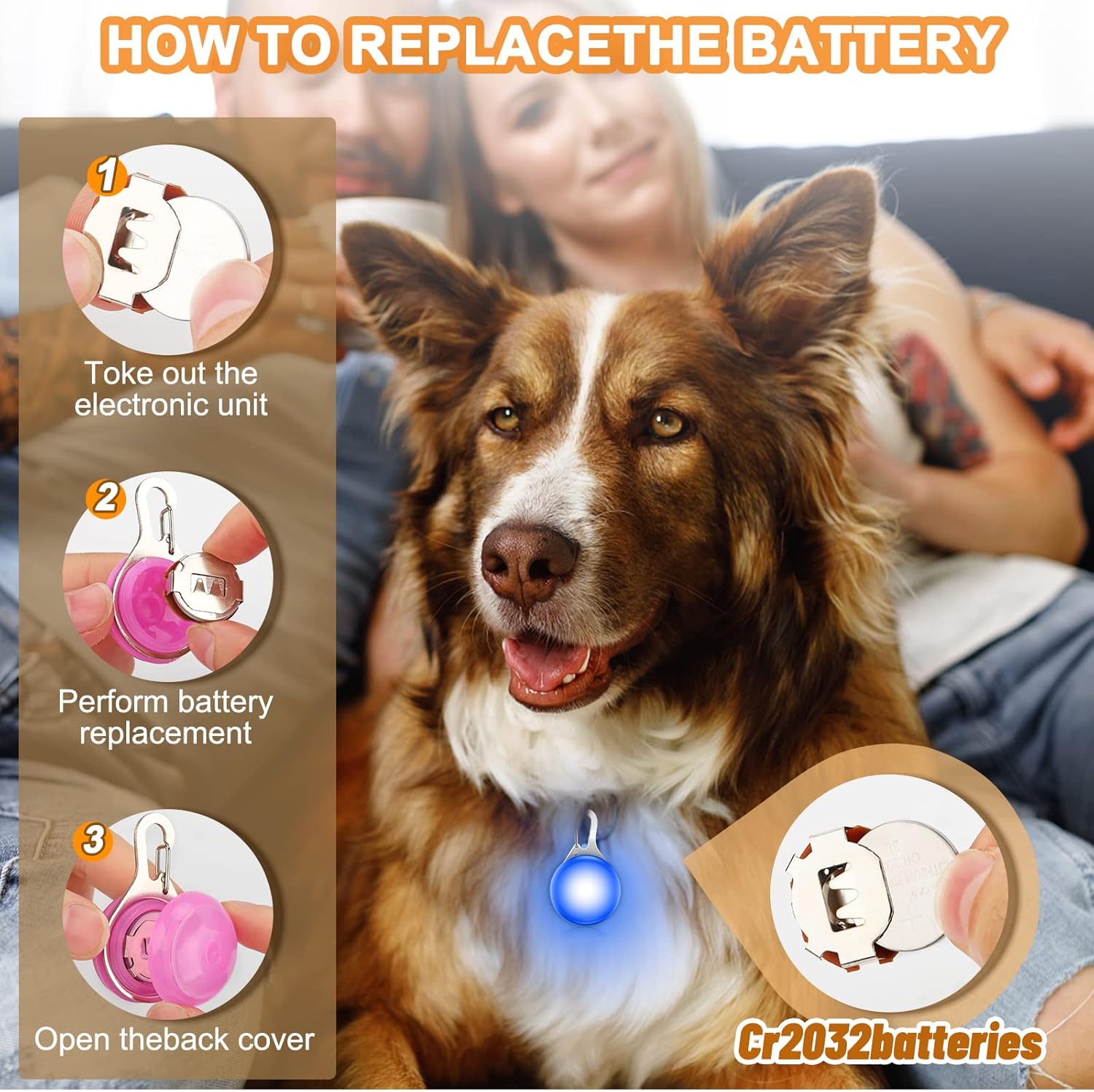 HOW TO REPLACETHE BATTERY

1

Toke out the electronic unit

2

Perform battery replacement

3

Open theback cover

Cr2032batteries