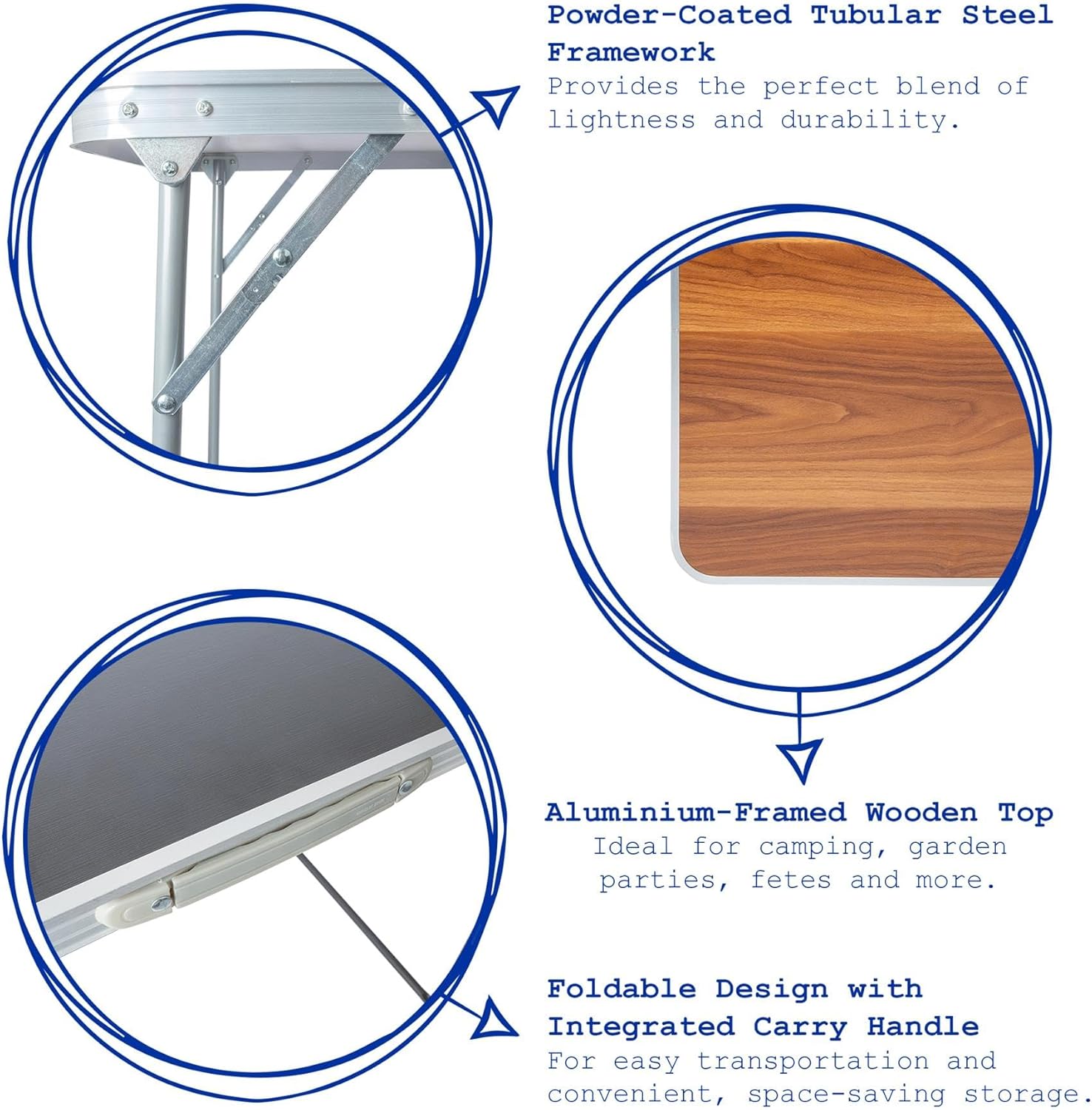 Powder-Coated Tubular Steel Framework

Provides the perfect blend of lightness and durability.

Aluminium-Framed Wooden Top

Ideal for camping, garden parties, fetes and more.

Foldable Design with Integrated Carry Handle

For easy transportation and convenient, space-saving storage.