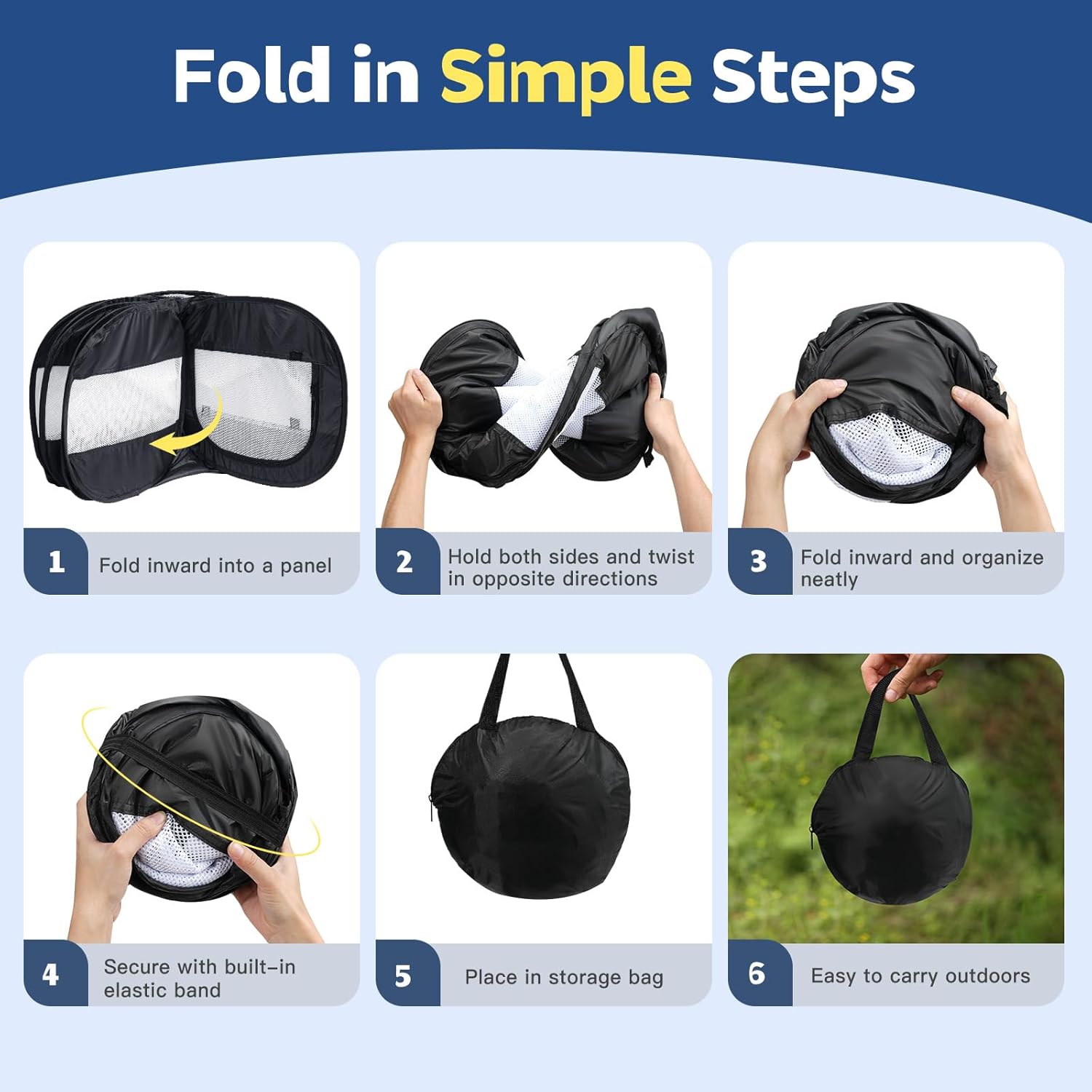 Fold in Simple Steps

1 Fold inward into a panel

2 Hold both sides and twist in opposite directions

3 Fold inward and organize neatly

4 Secure with built-in elastic band

5 Place in storage bag

6 Easy to carry outdoors