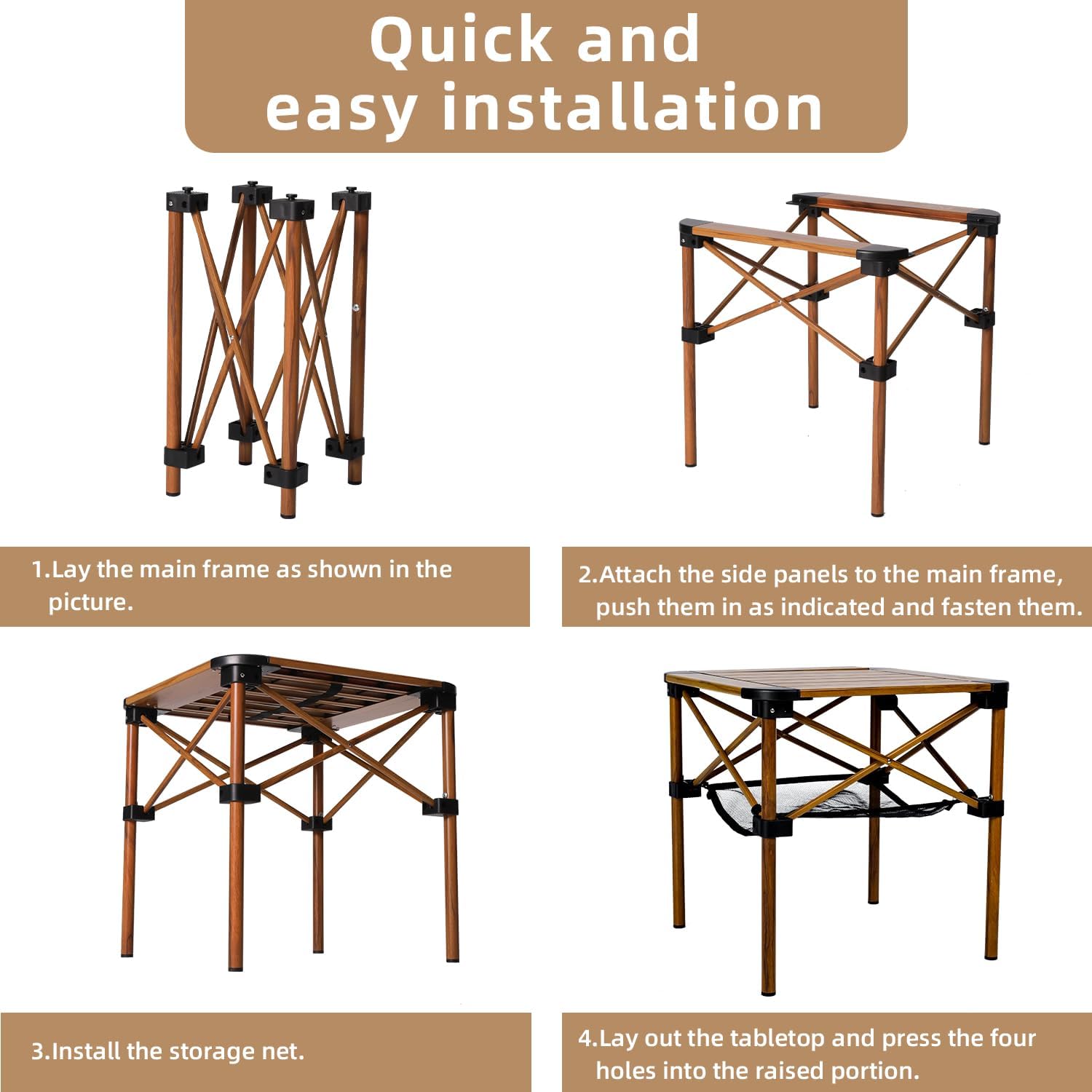 Quick and easy installation

1.Lay the main frame as shown in the picture.

2.Attach the side panels to the main frame, push them in as indicated and fasten them.

3.Install the storage net.

4.Lay out the tabletop and press the four holes into the raised portion.