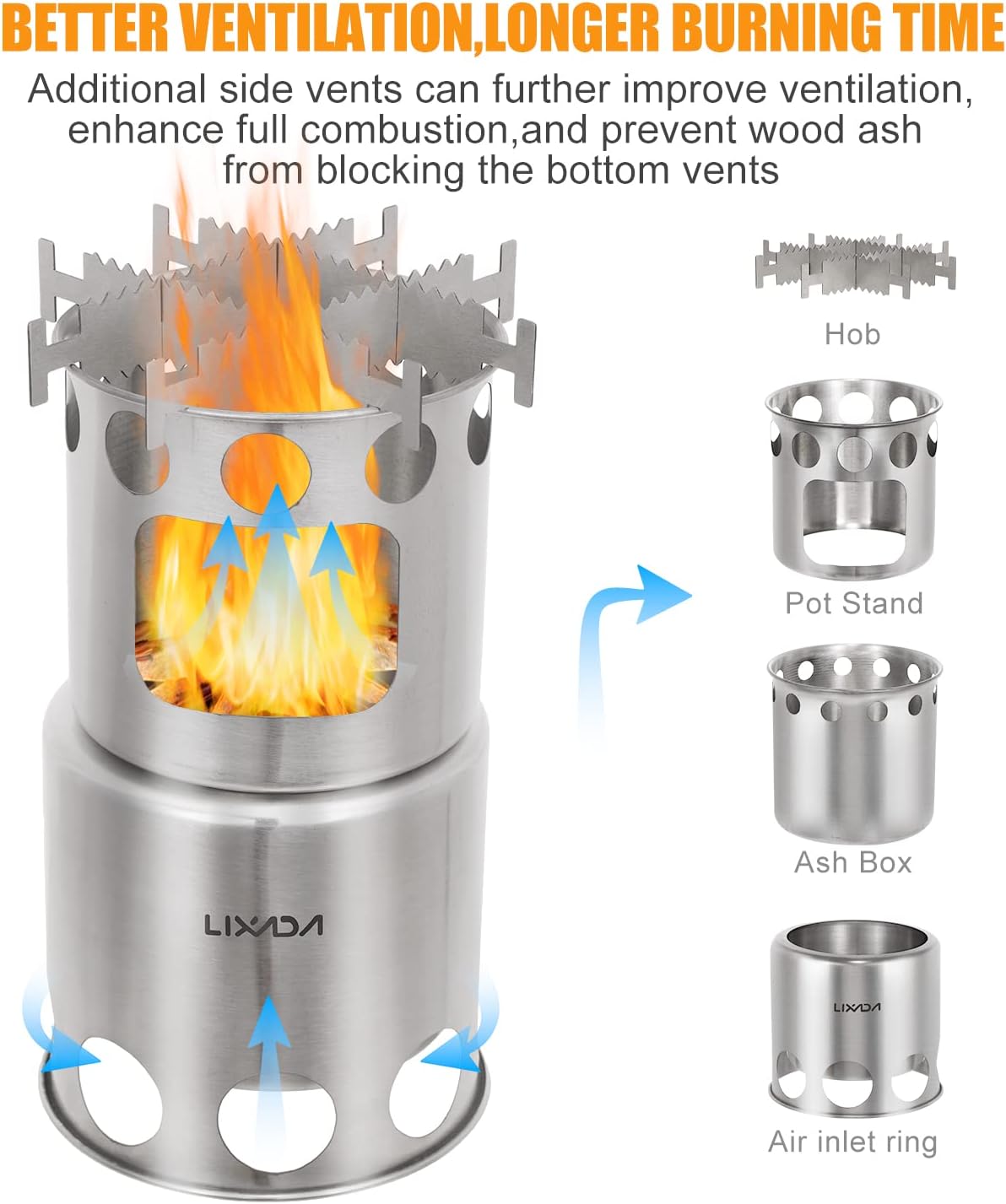 BETTER VENTILATION,LONGER BURNING TIME

Additional side vents can further improve ventilation, enhance full combustion,and prevent wood ash from blocking the bottom vents

LIXADA

Hob

Pot Stand

Ash Box

LIXADA

Air inlet ring