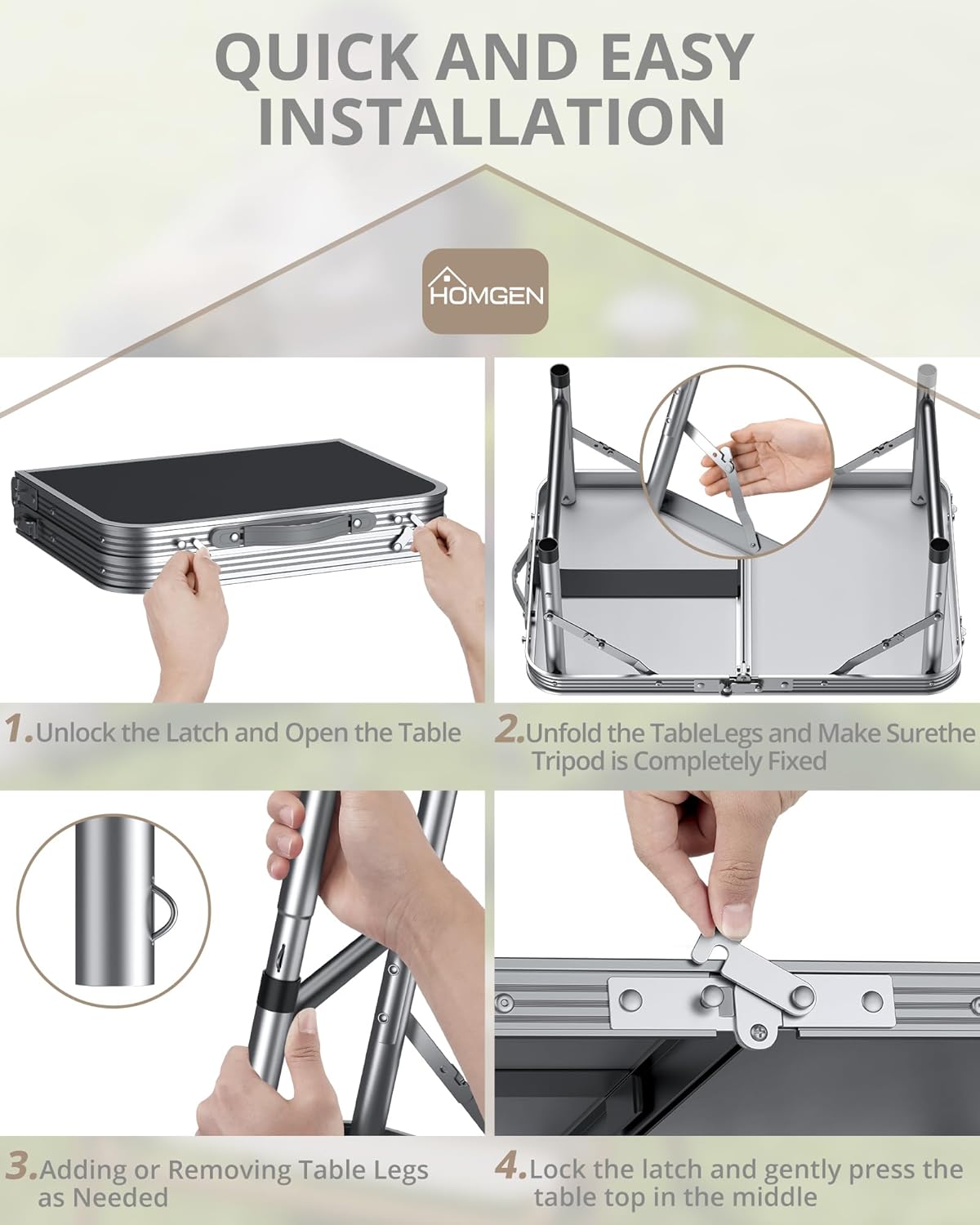 QUICK AND EASY INSTALLATION

HOMGEN

1.Unlock the Latch and Open the Table

2.Unfold the TableLegs and Make Surethe Tripod is Completely Fixed

3.Adding or Removing Table Legs as Needed

4.Lock the latch and gently press the table top in the middle