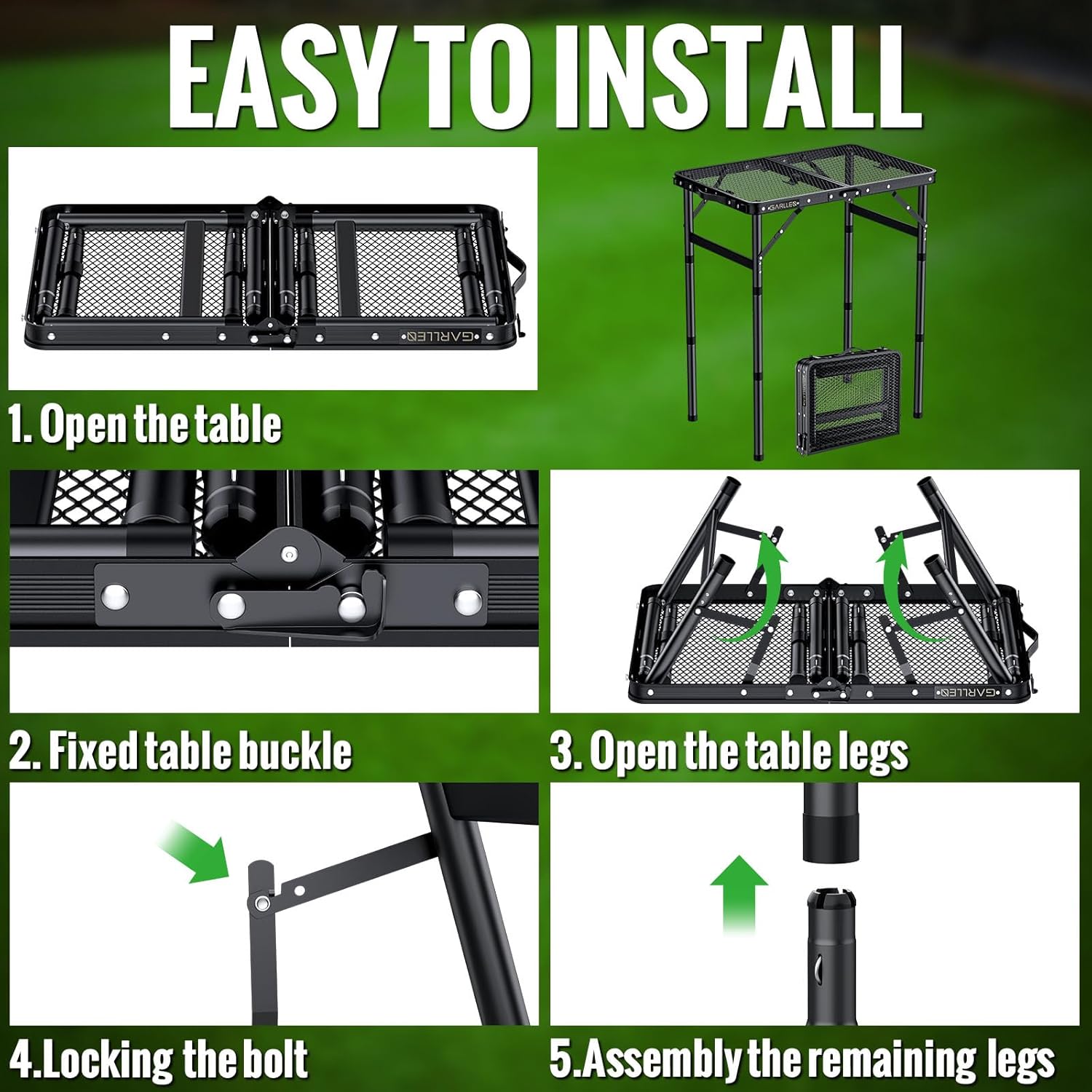 EASY TO INSTALL

GARLLEN

GARLLEN

1. Open the table

GARLLEN

2. Fixed table buckle

3. Open the table legs

4.Locking the bolt

5.Assembly the remaining legs