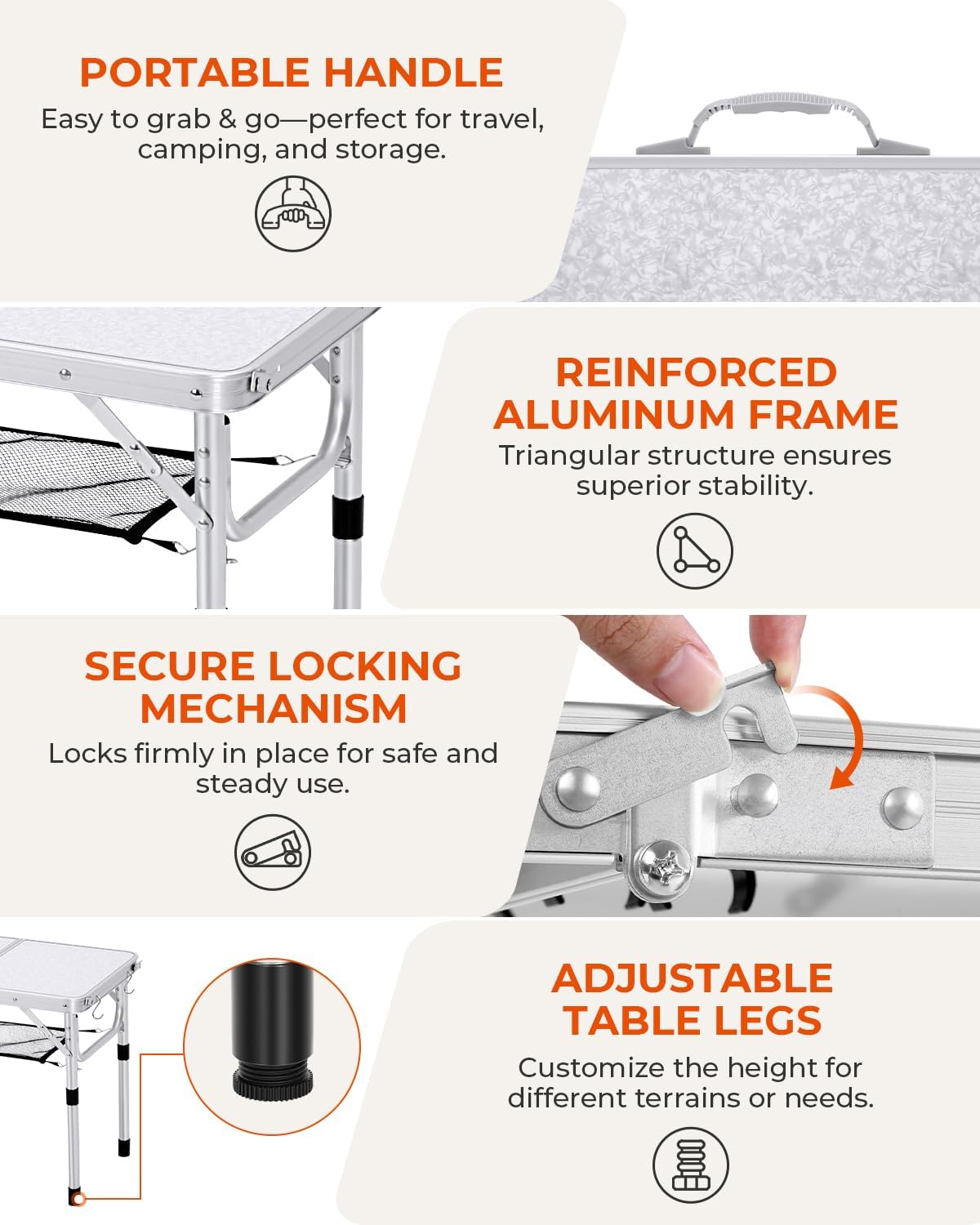 PORTABLE HANDLE

Easy to grab & go—perfect for travel, camping, and storage.

REINFORCED ALUMINUM FRAME

Triangular structure ensures superior stability.

SECURE LOCKING MECHANISM

Locks firmly in place for safe and steady use.

ADJUSTABLE TABLE LEGS

Customize the height for different terrains or needs.