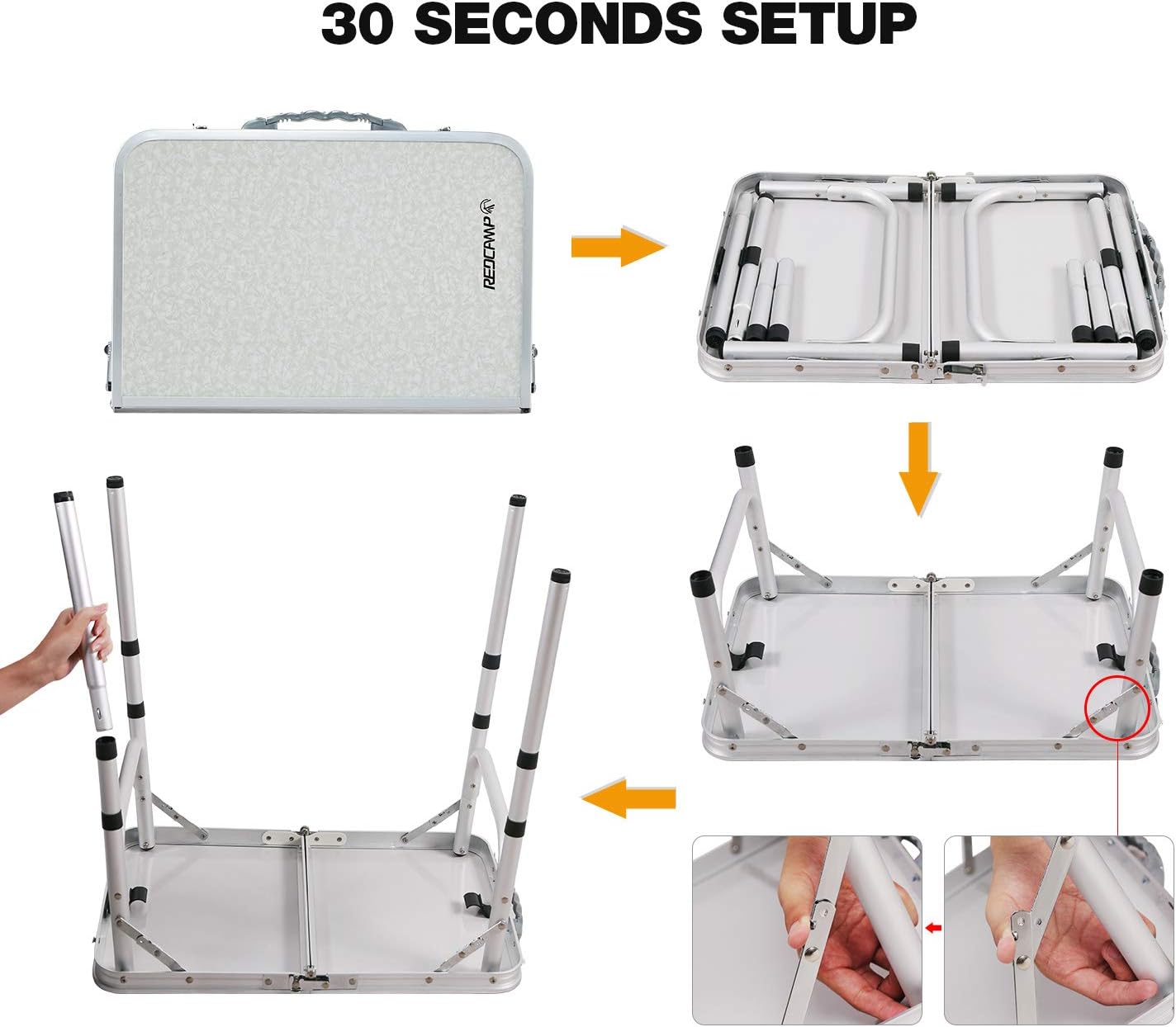 30 SECONDS SETUP

REDCAMP