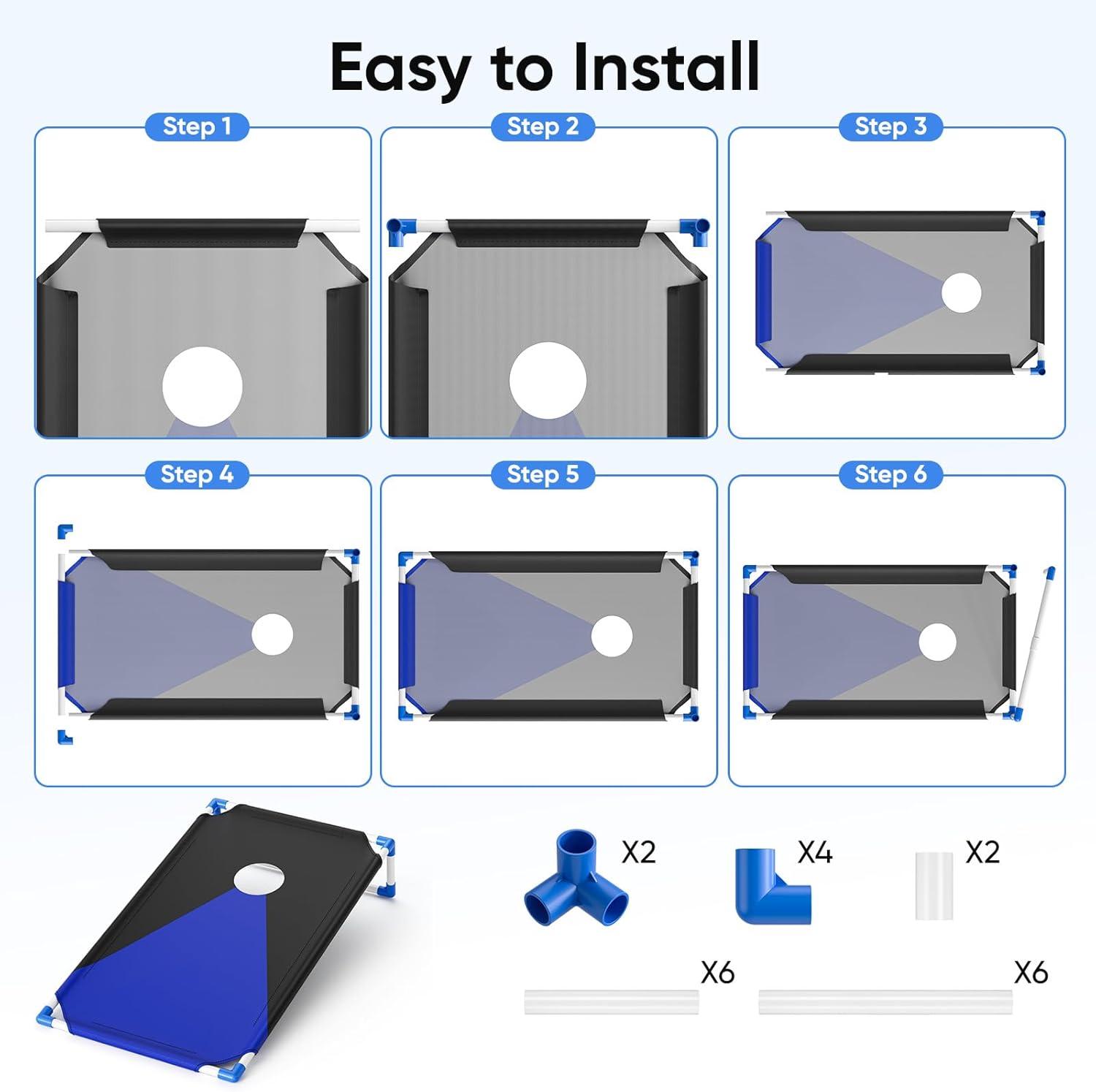 Easy to Install

Step 1

Step 2

Step 3

Step 4

Step 5

Step 6

X2

X4

X2

X6

X6