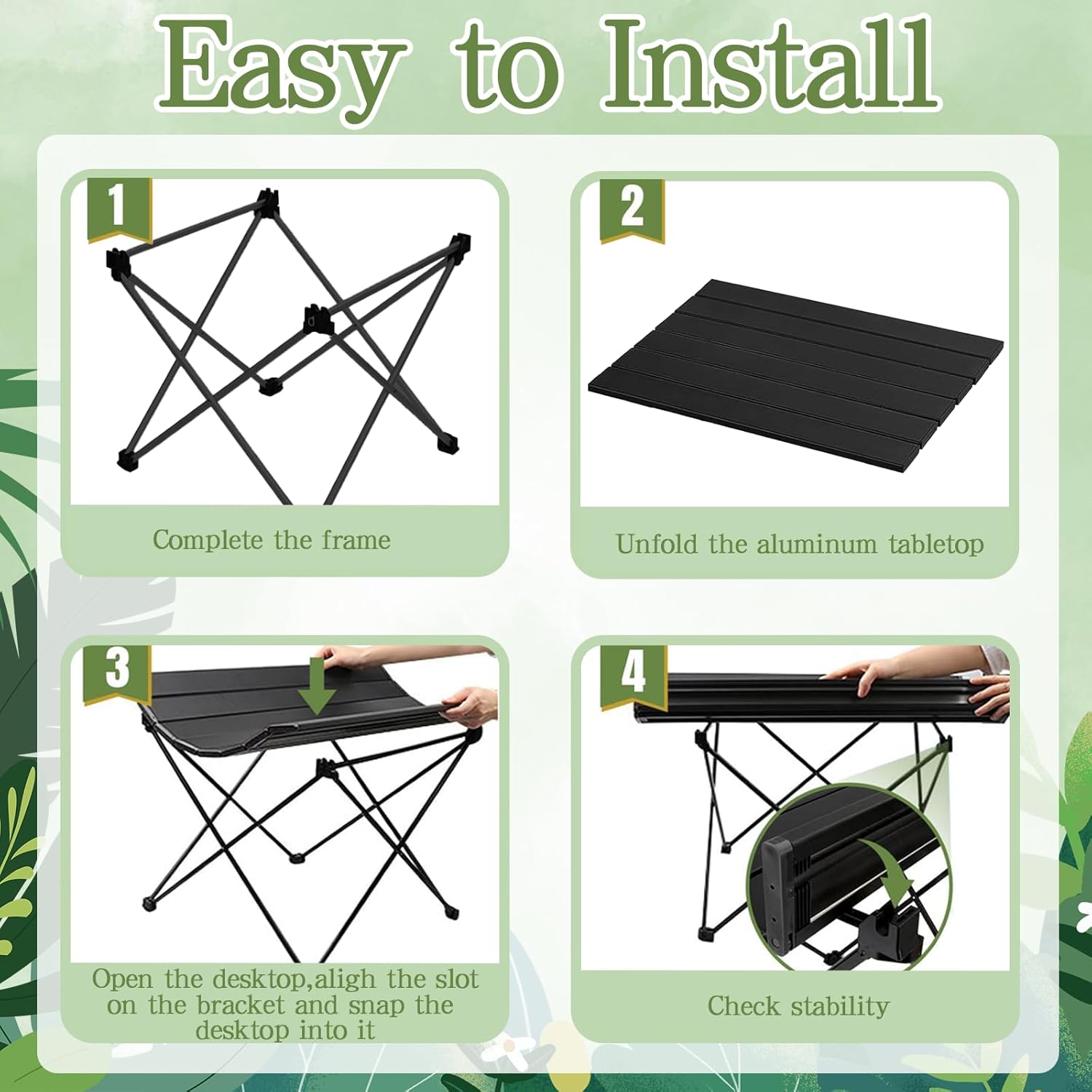 Easy to Install

1

Complete the frame

2

Unfold the aluminum tabletop

3

Open the desktop,aligh the slot on the bracket and snap the desktop into it

4

Check stability