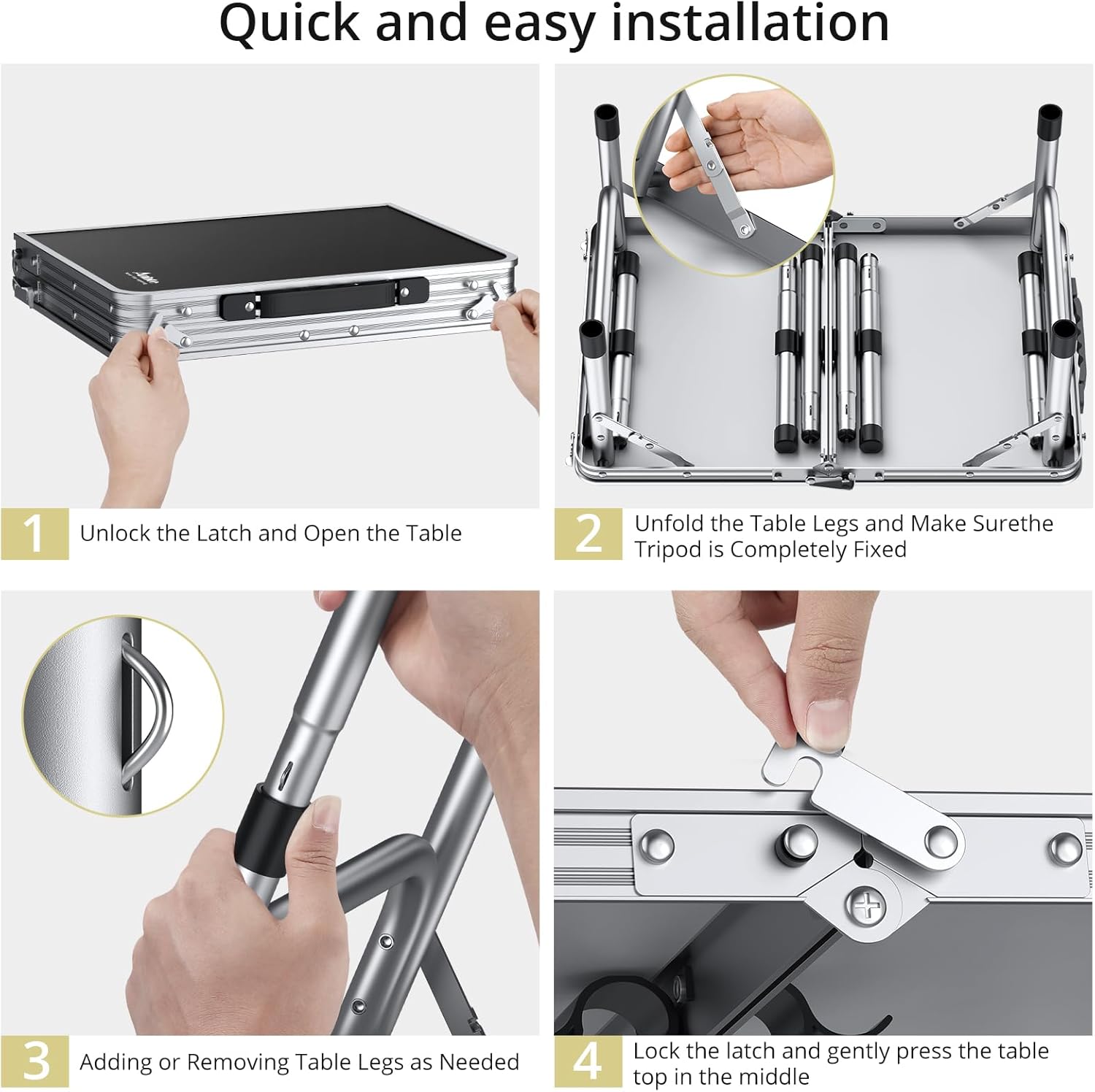 Quick and easy installation

1 Unlock the Latch and Open the Table

2 Unfold the Table Legs and Make Surethe Tripod is Completely Fixed

3 Adding or Removing Table Legs as Needed

4 Lock the latch and gently press the table top in the middle