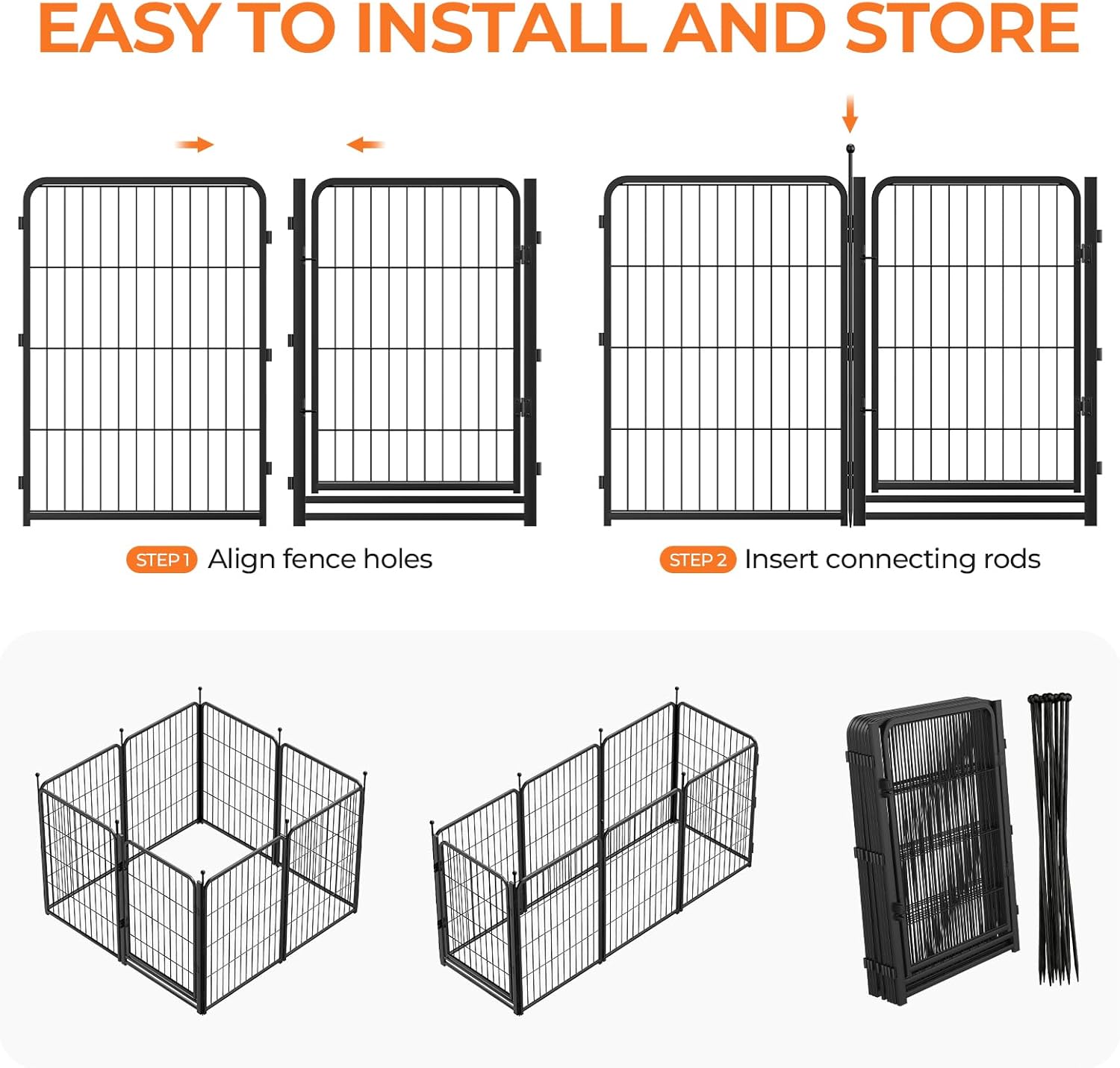 EASY TO INSTALL AND STORE

STEP 1 Align fence holes

STEP 2 Insert connecting rods