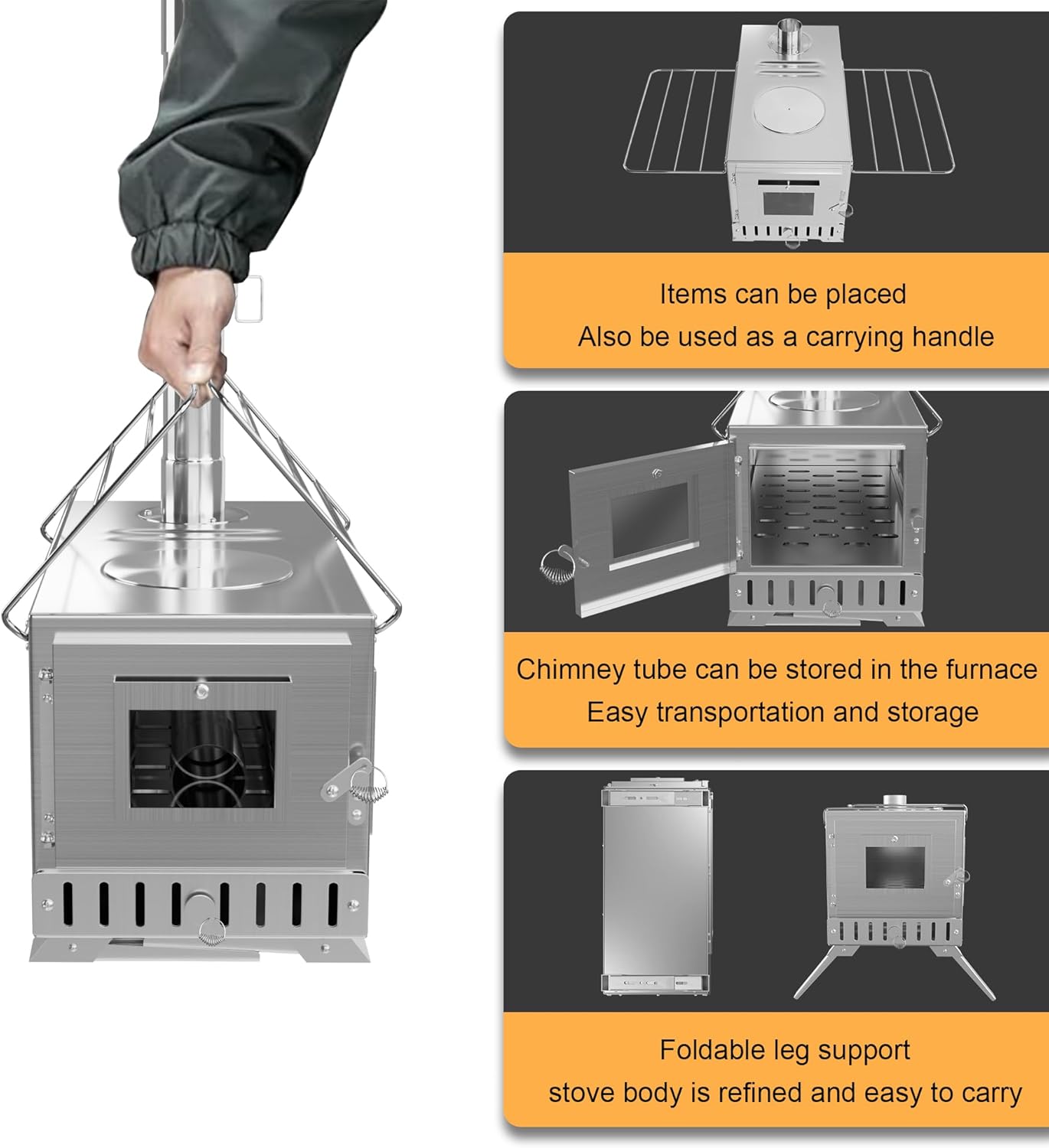 Items can be placed
Also be used as a carrying handle

Chimney tube can be stored in the furnace
Easy transportation and storage

Foldable leg support
stove body is refined and easy to carry