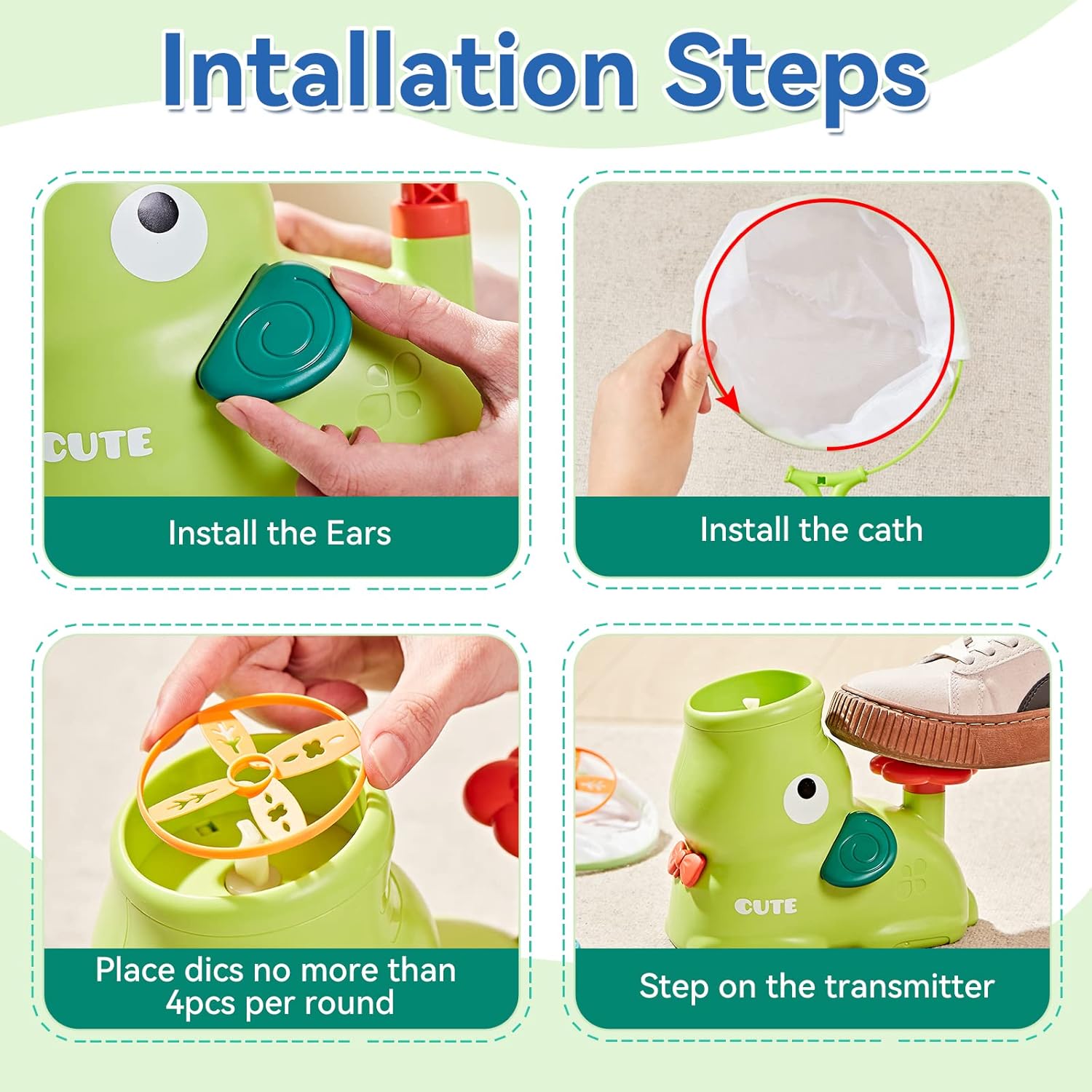 Intallation Steps

CUTE

Install the Ears

Install the cath

Place dics no more than 4pcs per round

CUTE

Step on the transmitter