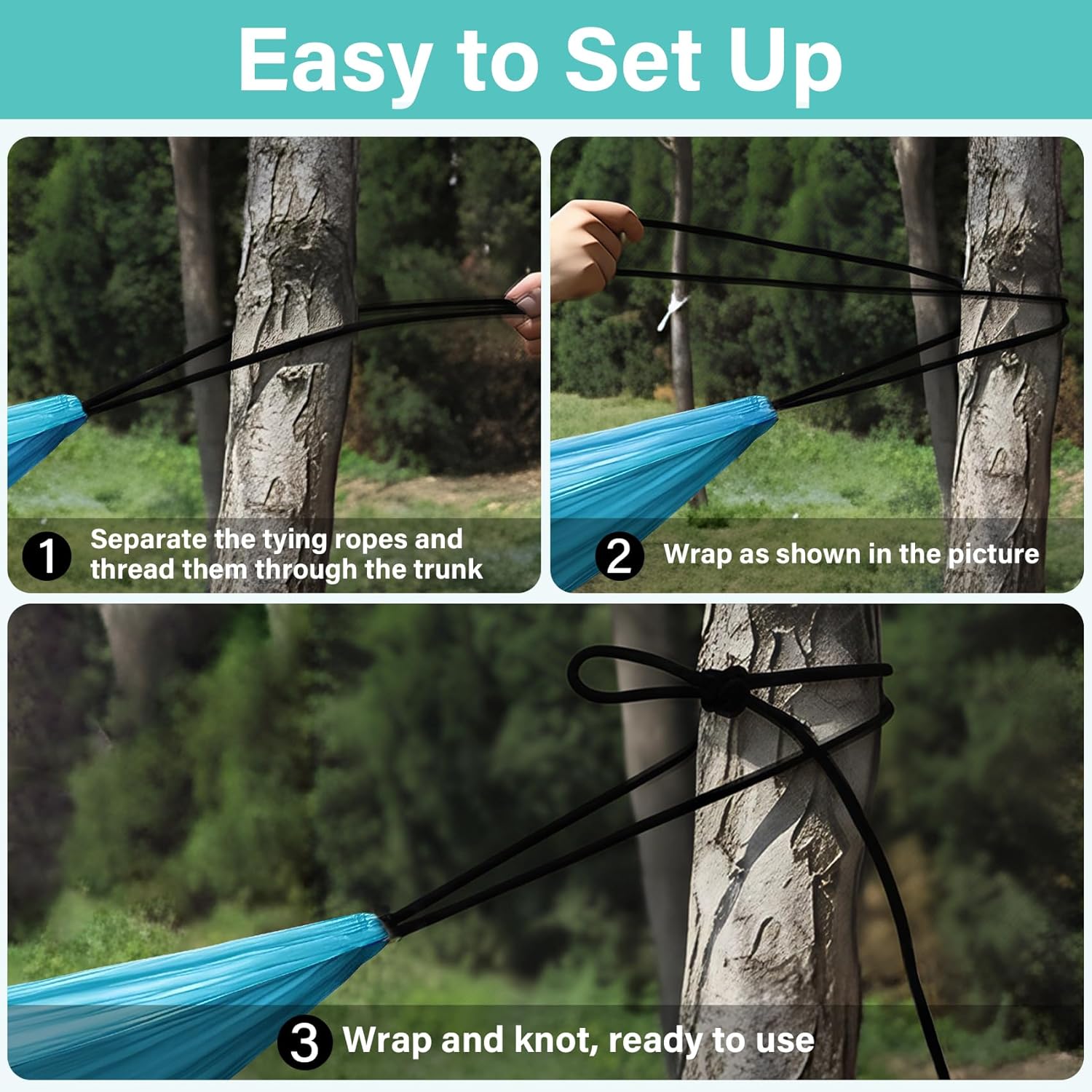 Easy to Set Up

1 Separate the tying ropes and thread them through the trunk

2 Wrap as shown in the picture

3 Wrap and knot, ready to use