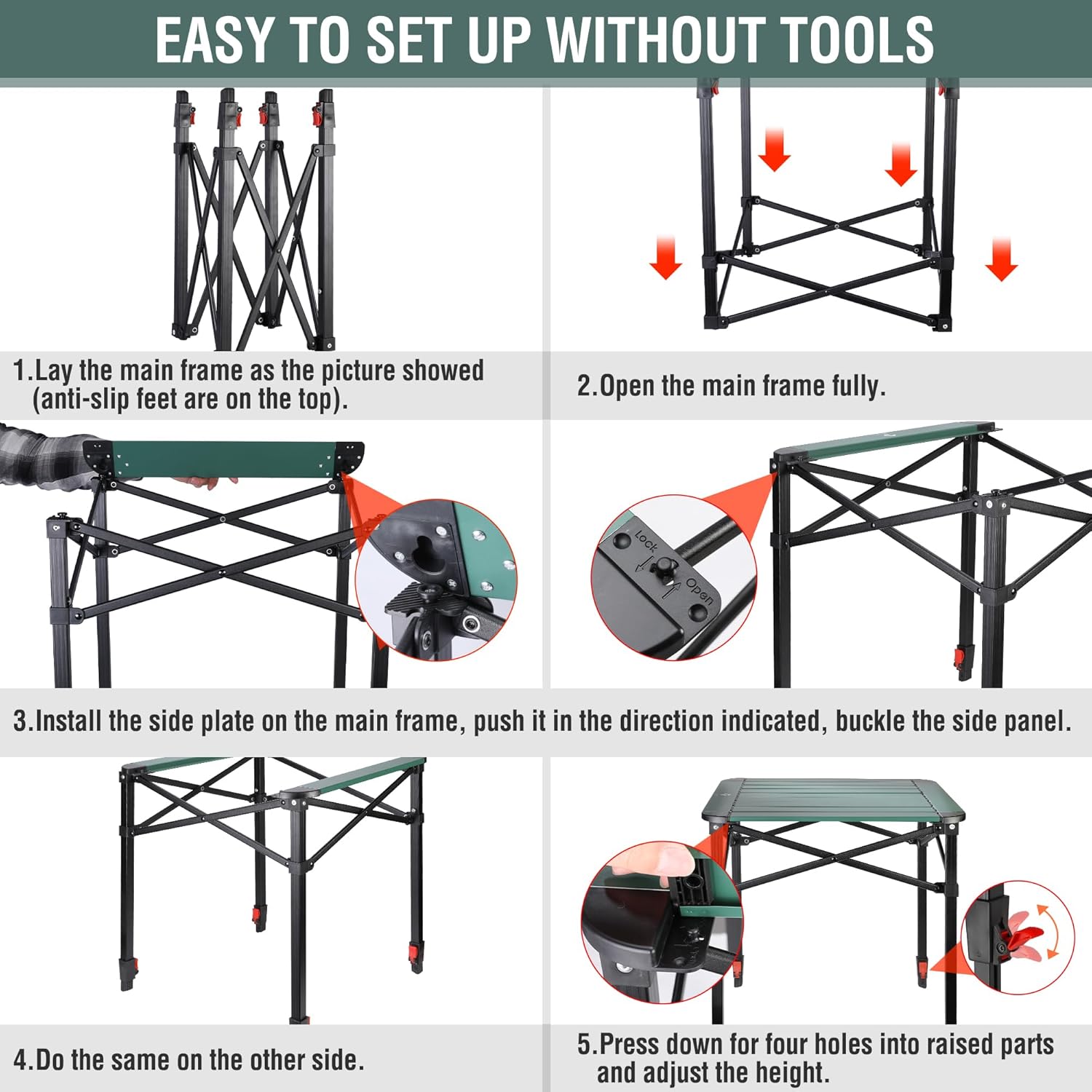 EASY TO SET UP WITHOUT TOOLS

1.Lay the main frame as the picture showed (anti-slip feet are on the top).

2.Open the main frame fully.

Lock

Open

3.Install the side plate on the main frame, push it in the direction indicated, buckle the side panel.

4.Do the same on the other side.

5.Press down for four holes into raised parts and adjust the height.