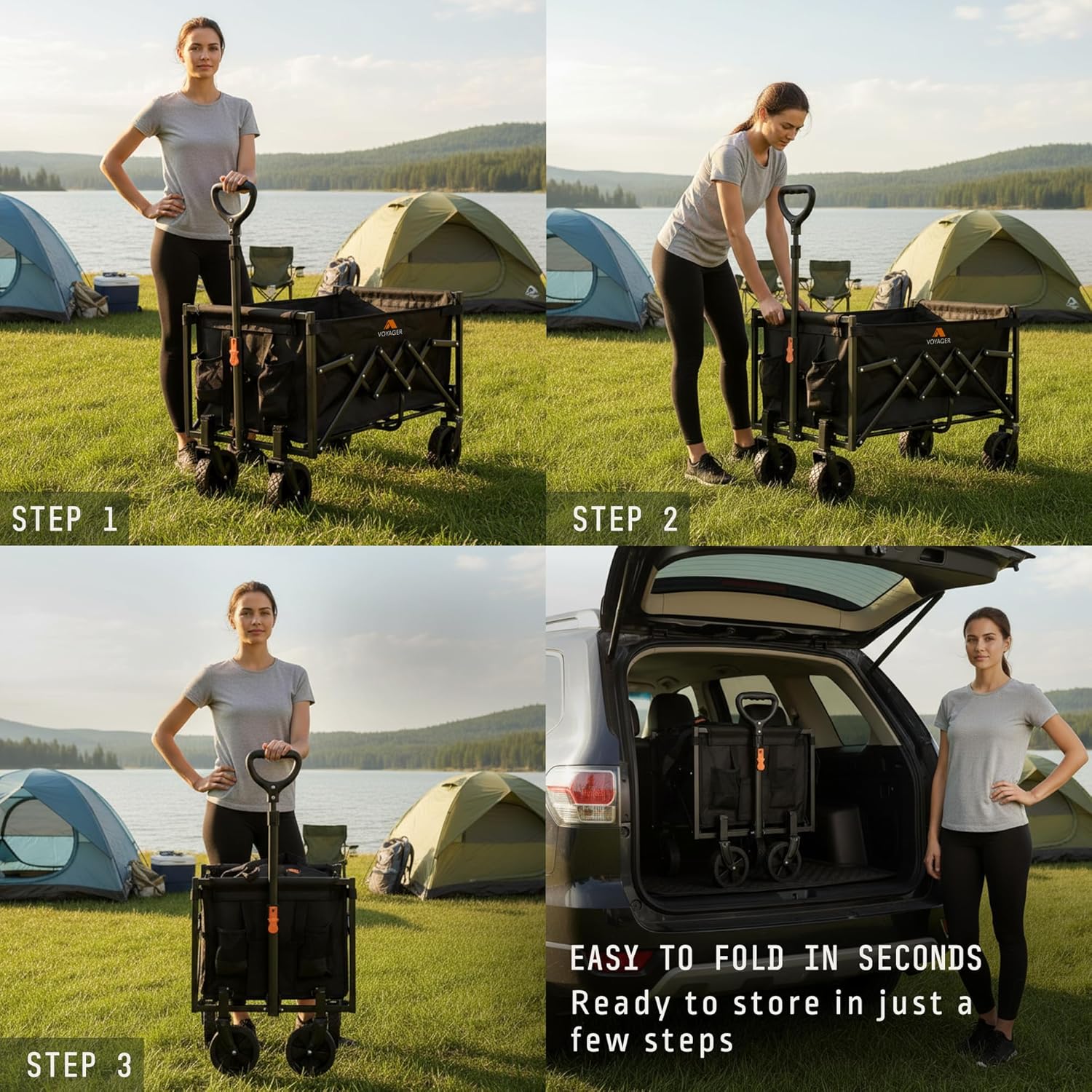 VOYAGER

STEP 1

VOYAGER

STEP 2

STEP 3

EASY TO FOLD IN SECONDS
Ready to store in just a few steps