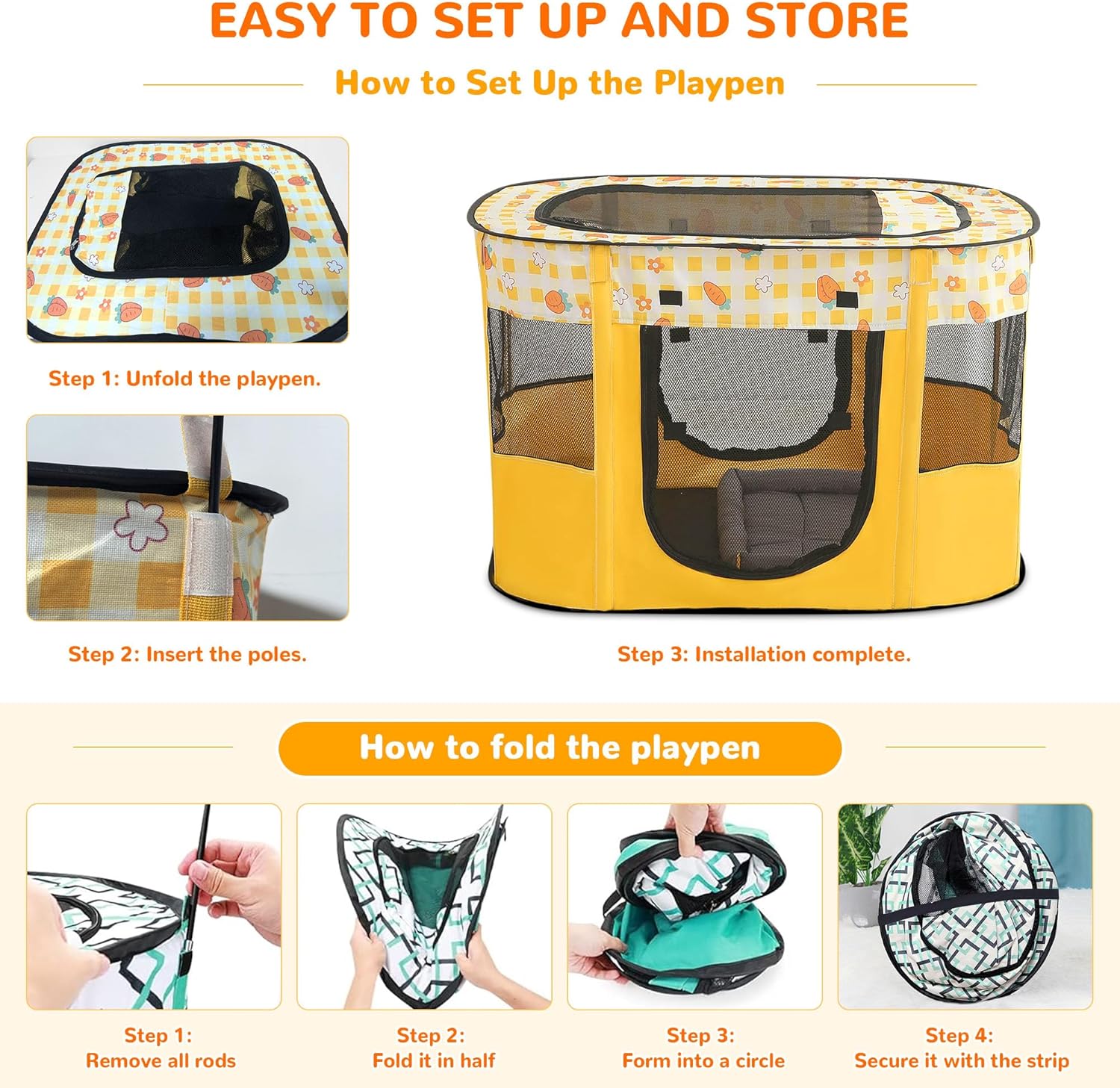 EASY TO SET UP AND STORE

How to Set Up the Playpen

Step 1: Unfold the playpen.

Step 2: Insert the poles.

Step 3: Installation complete.

How to fold the playpen

Step 1:
Remove all rods

Step 2:
Fold it in half

Step 3:
Form into a circle

Step 4:
Secure it with the strip