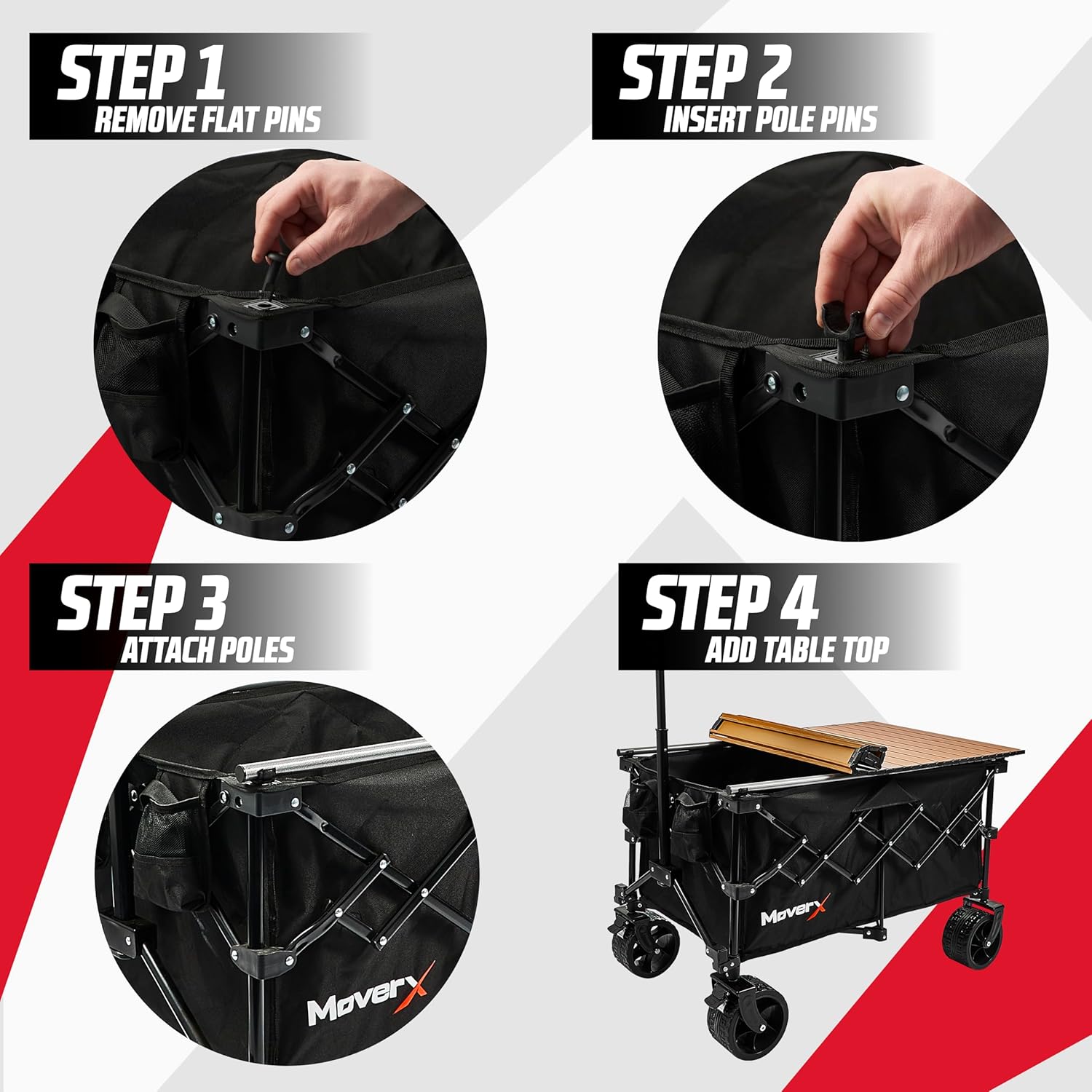 STEP 1
REMOVE FLAT PINS

STEP 2
INSERT POLE PINS

STEP 3
ATTACH POLES

MoverX

STEP 4
ADD TABLE TOP

MoverX