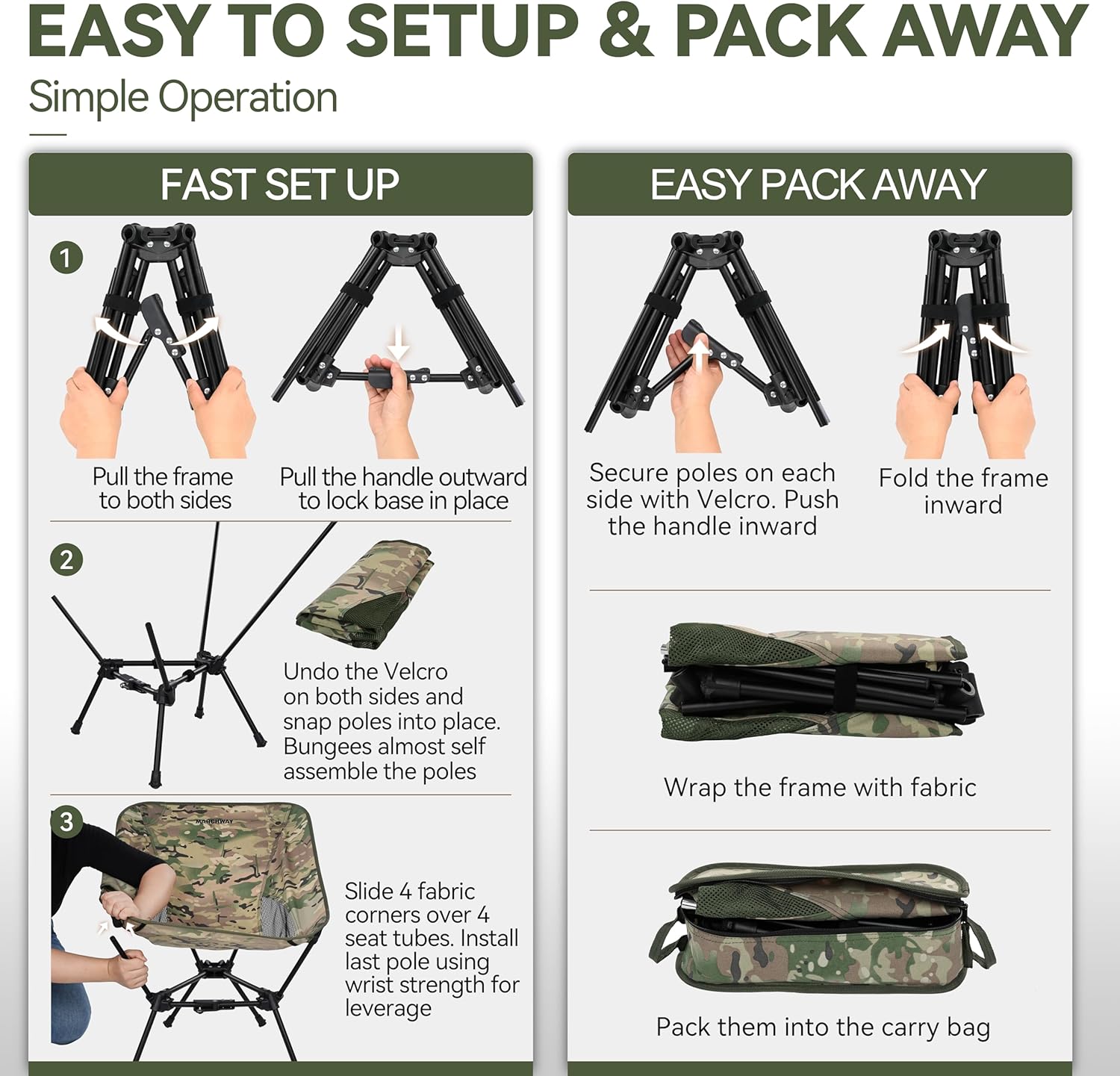 EASY TO SETUP & PACK AWAY

Simple Operation

FAST SET UP

1

Pull the frame to both sides

Pull the handle outward to lock base in place

2

Undo the Velcro on both sides and snap poles into place. Bungees almost self assemble the poles

3

MARCHWAY

Slide 4 fabric corners over 4 seat tubes. Install last pole using wrist strength for leverage

EASY PACK AWAY

Secure poles on each side with Velcro. Push the handle inward

Fold the frame inward

Wrap the frame with fabric

Pack them into the carry bag