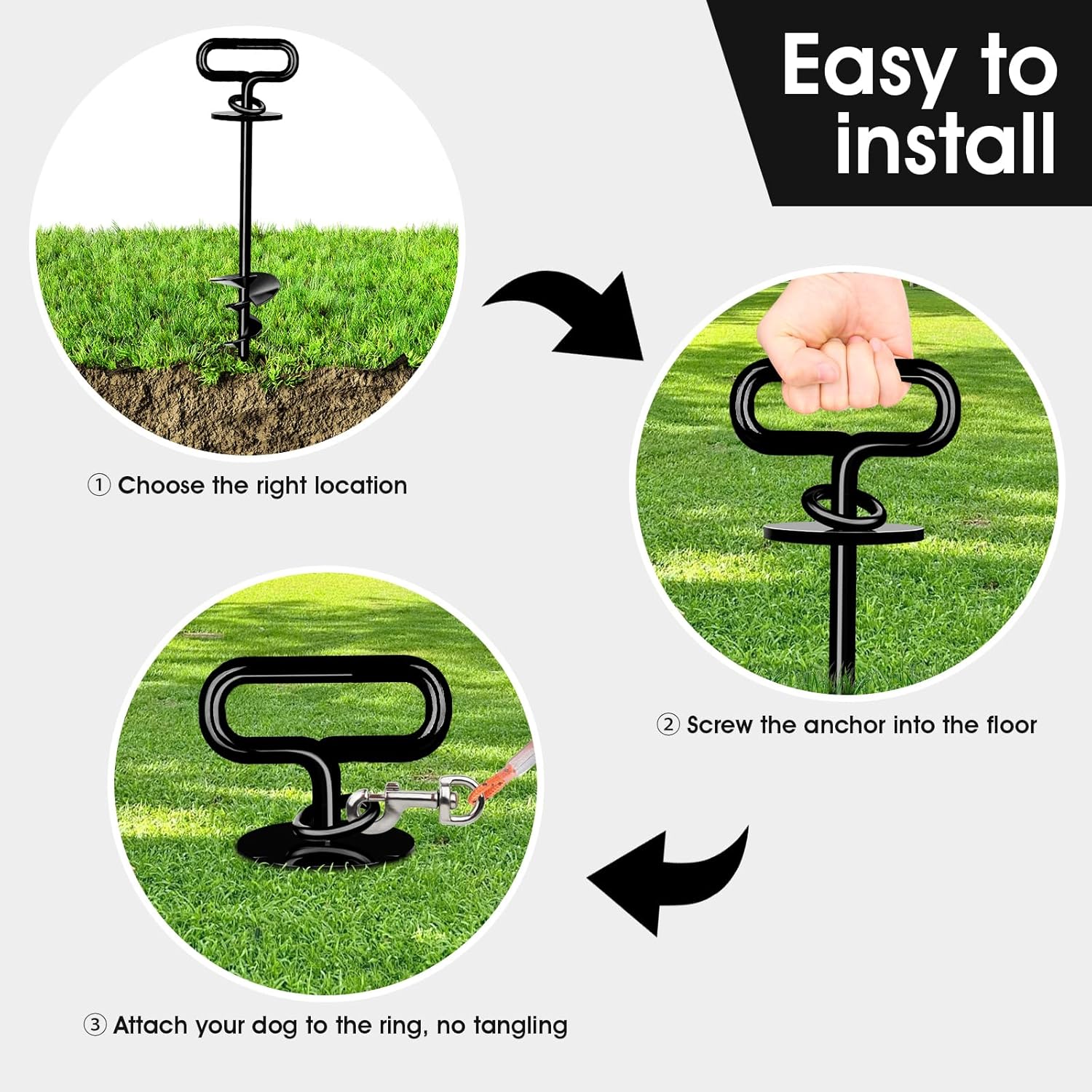 Easy to install

① Choose the right location

② Screw the anchor into the floor

③ Attach your dog to the ring, no tangling