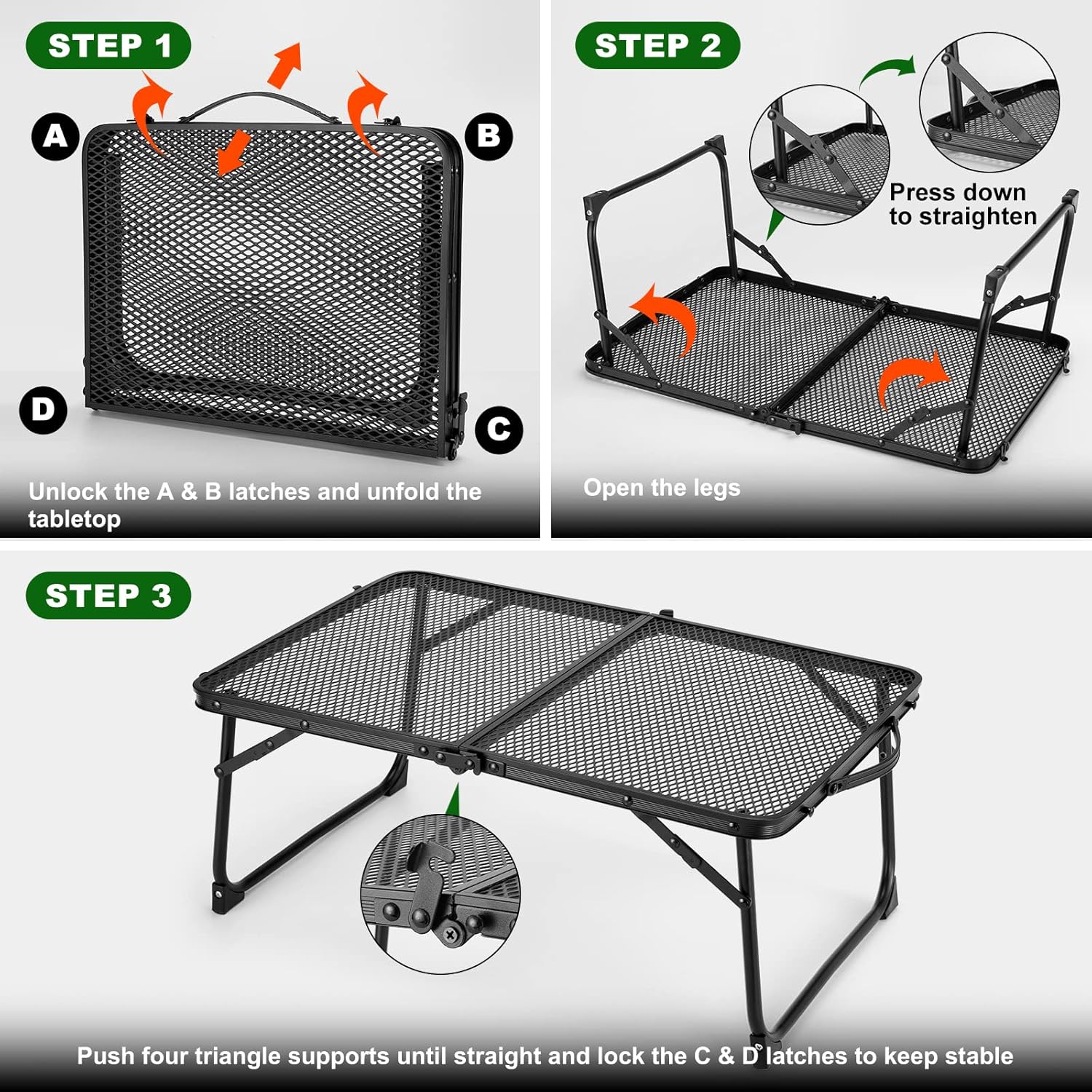 STEP 1

A

B

D

C

Unlock the A & B latches and unfold the tabletop

STEP 2

Press down to straighten

Open the legs

STEP 3

Push four triangle supports until straight and lock the C & D latches to keep stable